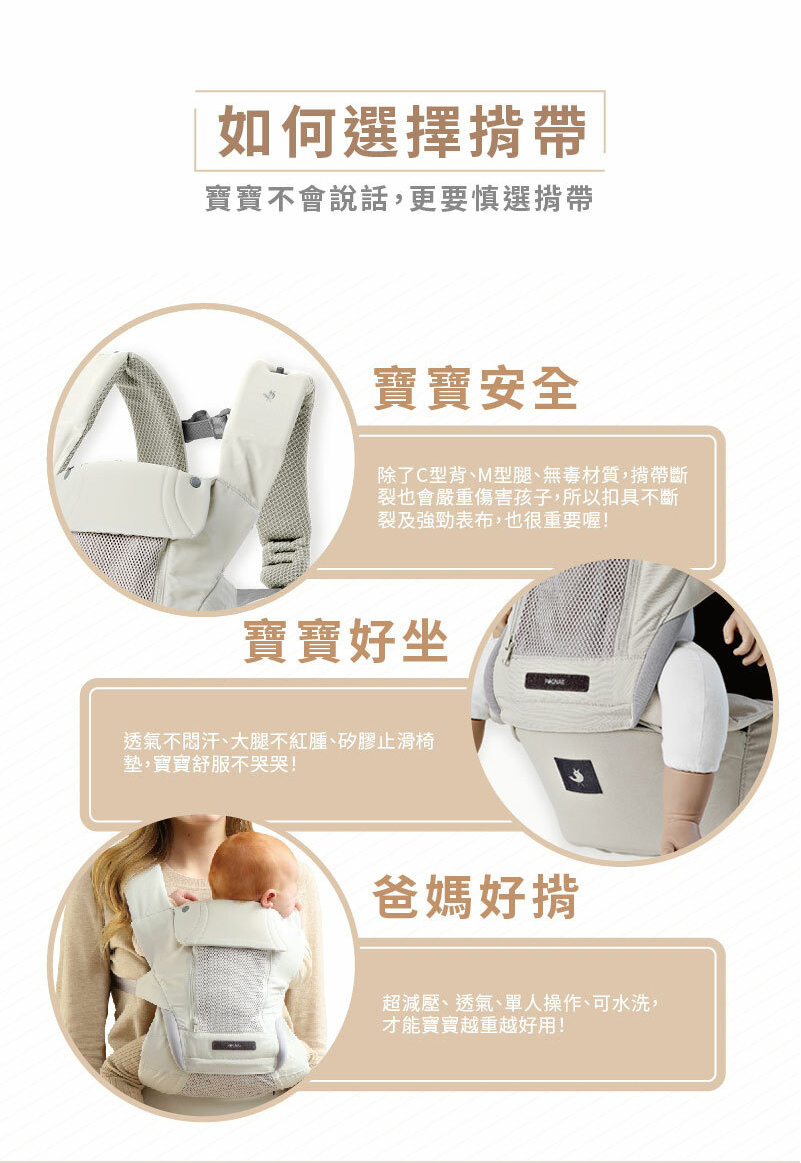 如何選擇揹帶

寶寶不會說話，更要慎選揹帶

寶寶安全

除了C型背、M型腿、無毒材質，揹帶斷裂也會嚴重傷害孩子，所以扣具不斷裂及強勁表布，也很重要喔！

寶寶好坐

透氣不悶汗、大腿不紅腫、矽膠止滑椅墊，寶寶舒服不哭哭！

爸媽好揹

超減壓、透氣、單人操作、可水洗，才能寶寶越重越好用！