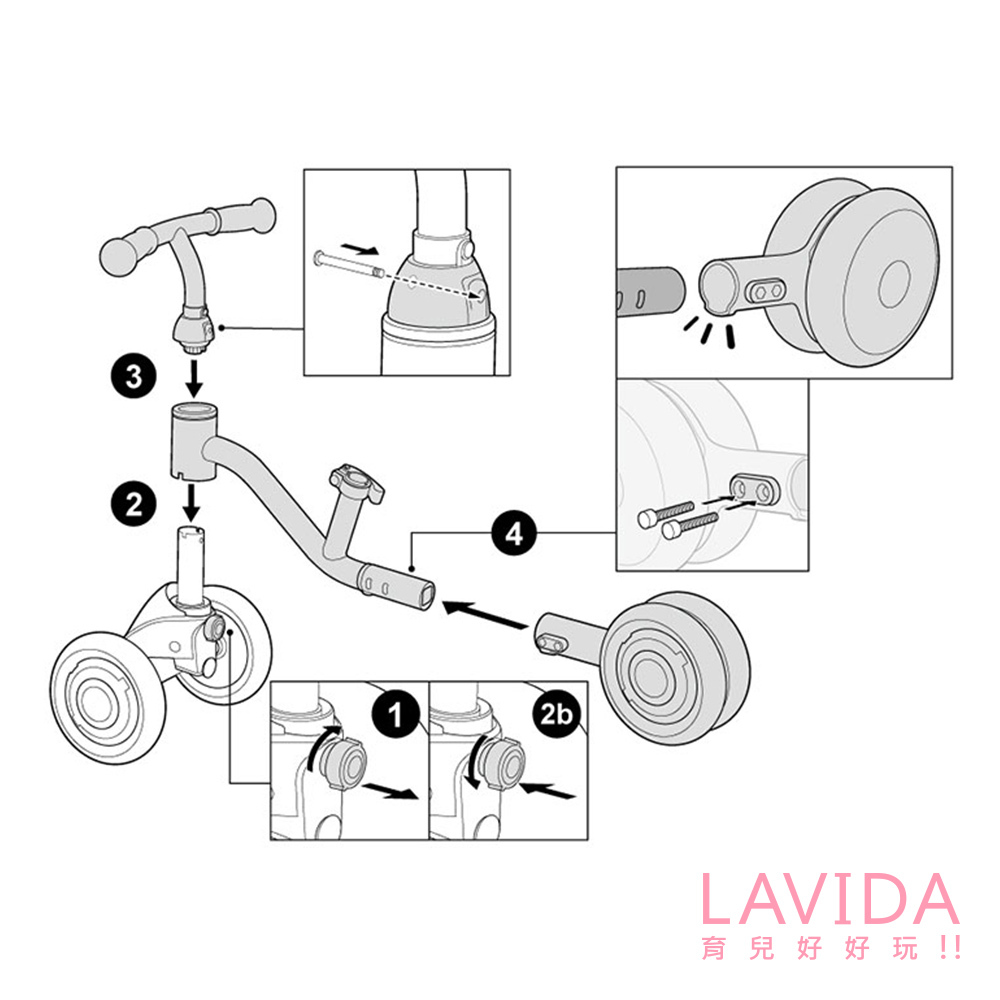 3
2
4
1
2b
LAVIDA
育兒好好玩!!