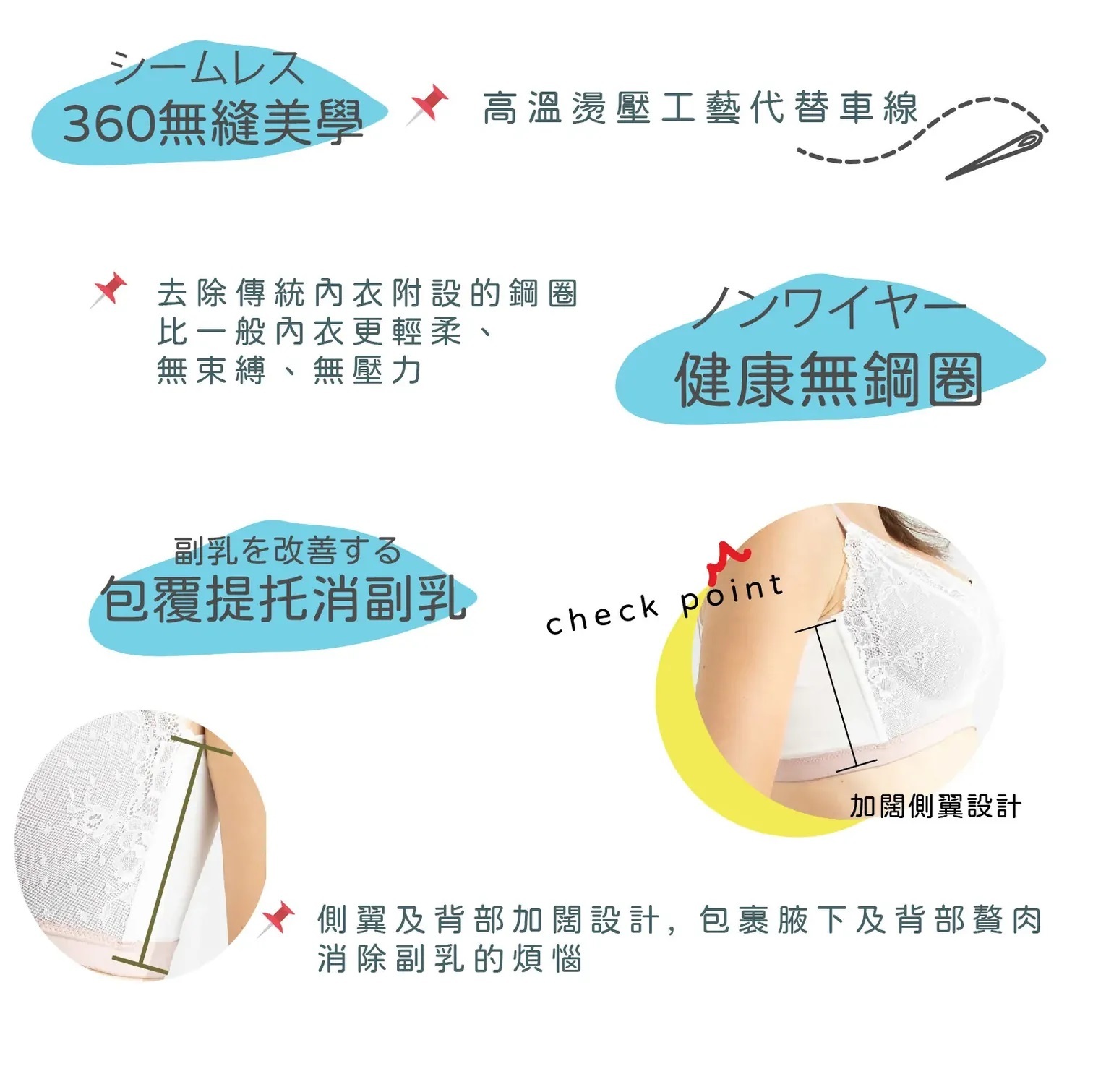 シームレス
360無縫美學

高溫燙壓工藝代替車線

去除傳統內衣附設的鋼圈
比一般內衣更輕柔、
無束縛、無壓力

ノンワイヤー
健康無鋼圈

副乳を改善する
包覆提托消副乳

check point

加闊側翼設計

側翼及背部加闊設計，包裹腋下及背部贅肉
消除副乳的煩惱