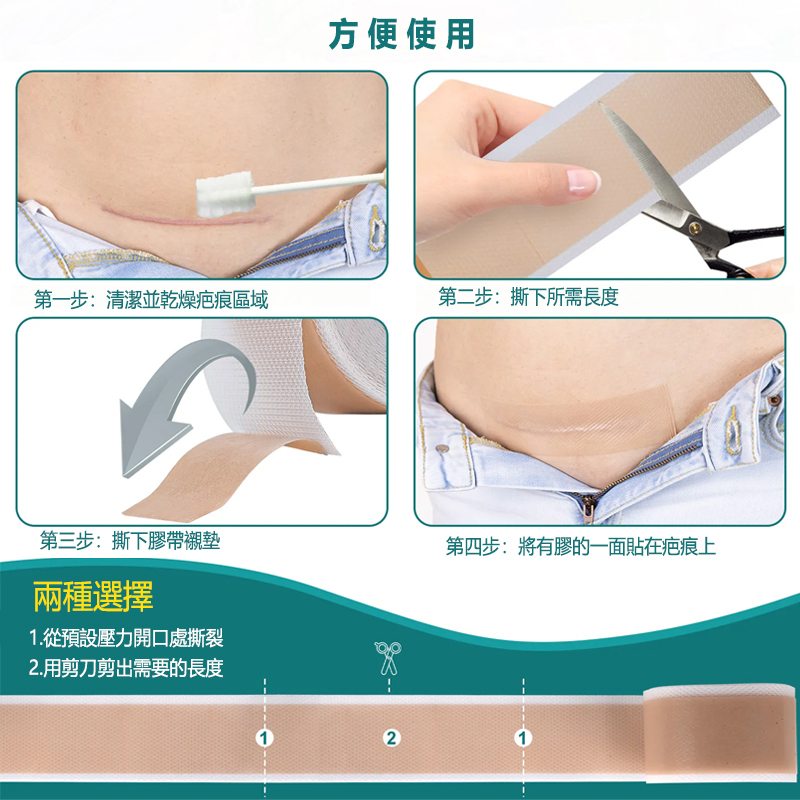 方便使用

第一步：清潔並乾燥疤痕區域

第二步：撕下所需長度

第三步：撕下膠帶襯墊

第四步：將有膠的一面貼在疤痕上

兩種選擇

1.從預設壓力開口處撕裂

2.用剪刀剪出需要的長度

1

2

1