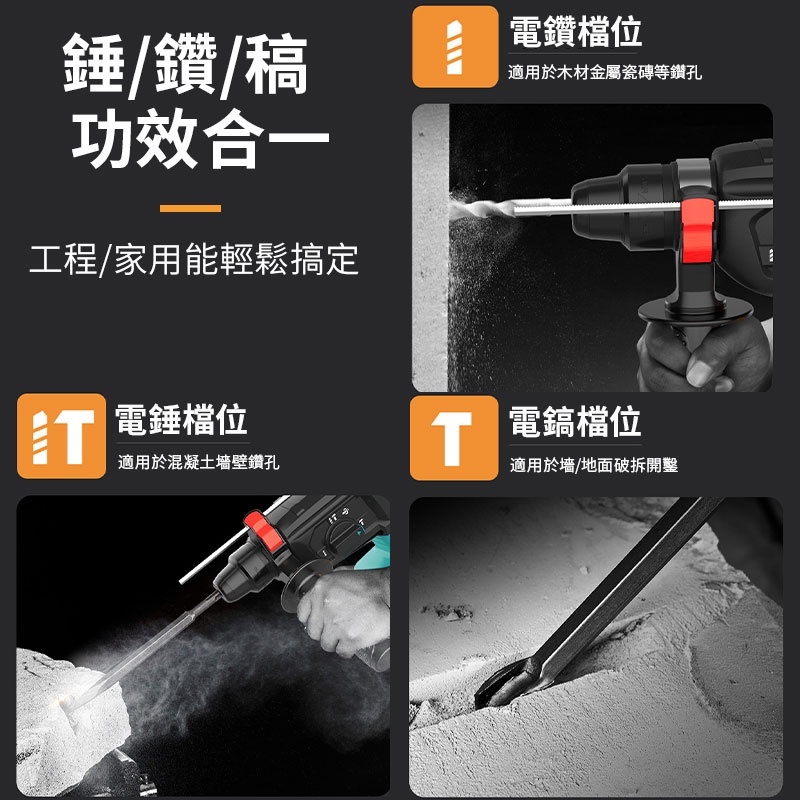 錘/鑽/稿
功效合一

工程/家用能輕鬆搞定

電鑽檔位
適用於木材金屬瓷磚等鑽孔

電錘檔位
適用於混凝土墻壁鑽孔

電鎬檔位
適用於墻/地面破拆開鑿