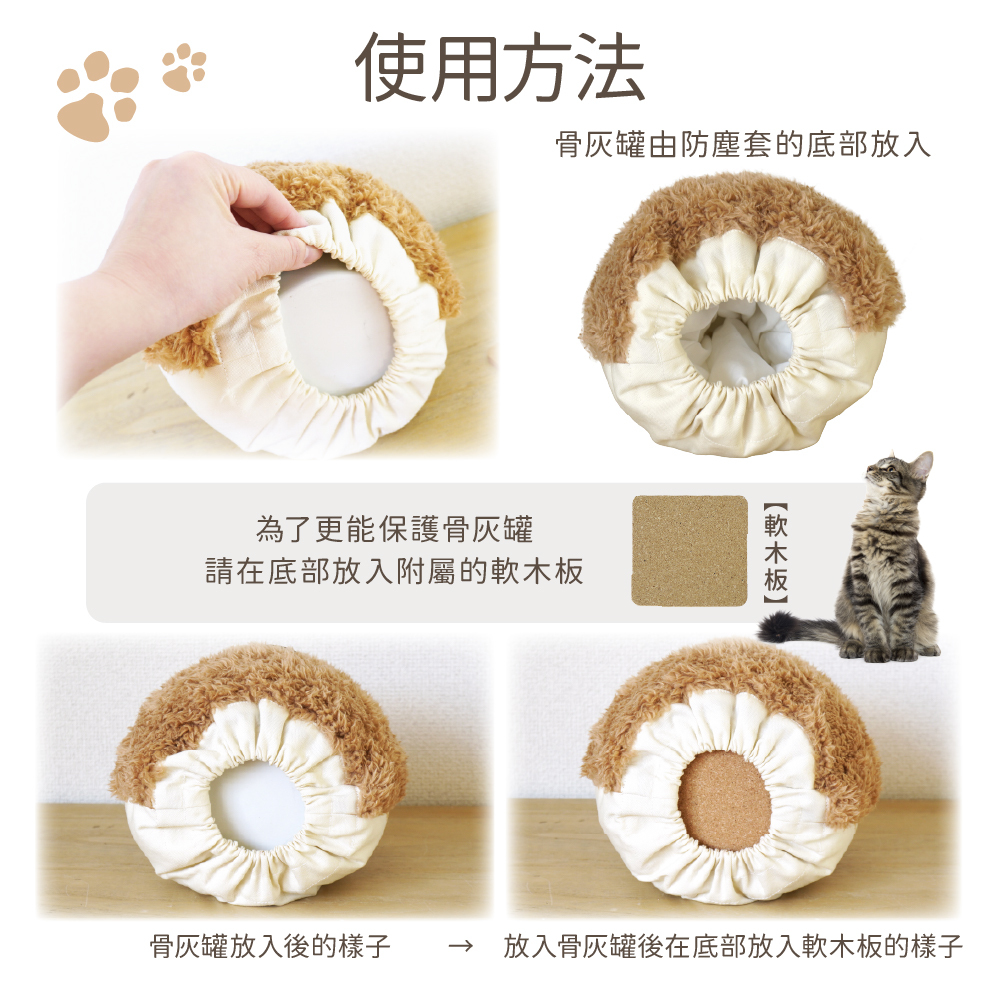 使用方法

骨灰罐由防塵套的底部放入

為了更能保護骨灰罐
請在底部放入附屬的軟木板

【軟木板】

骨灰罐放入後的樣子 → 放入骨灰罐後在底部放入軟木板的樣子