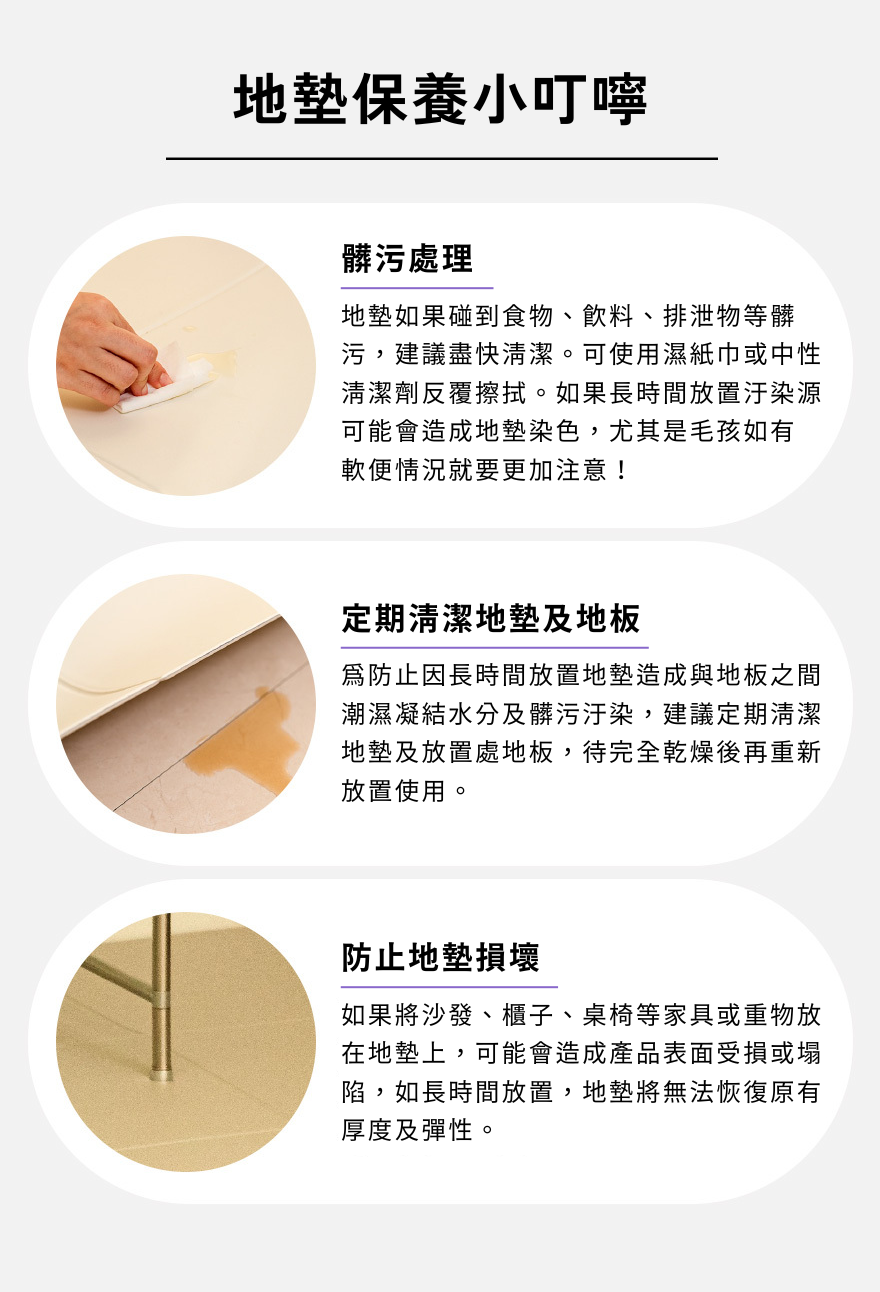 地墊保養小叮嚀

髒污處理

地墊如果碰到食物、飲料、排泄物等髒污，建議盡快清潔。可使用濕紙巾或中性清潔劑反覆擦拭。如果長時間放置汙染源可能會造成地墊染色，尤其是毛孩如有軟便情況就要更加注意！

定期清潔地墊及地板

爲防止因長時間放置地墊造成與地板之間潮濕凝結水分及髒污汙染，建議定期清潔地墊及放置處地板，待完全乾燥後再重新放置使用。

防止地墊損壞

如果將沙發、櫃子、桌椅等家具或重物放在地墊上，可能會造成產品表面受損或塌陷，如長時間放置，地墊將無法恢復原有厚度及彈性。