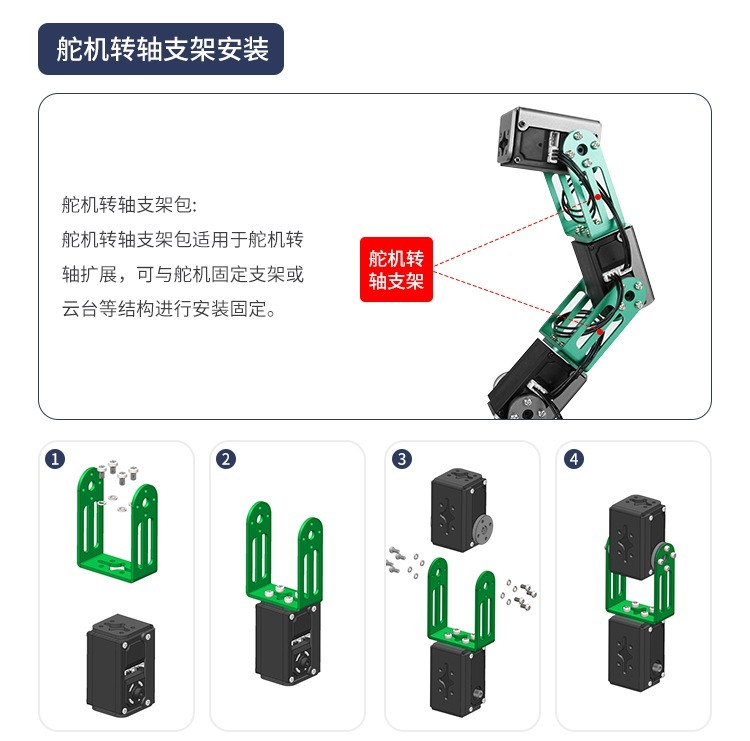 舵机转轴支架安装

舵机转轴支架包:
舵机转轴支架包适用于舵机转轴扩展，可与舵机固定支架或云台等结构进行安装固定。

舵机转轴支架

1

2

3

4