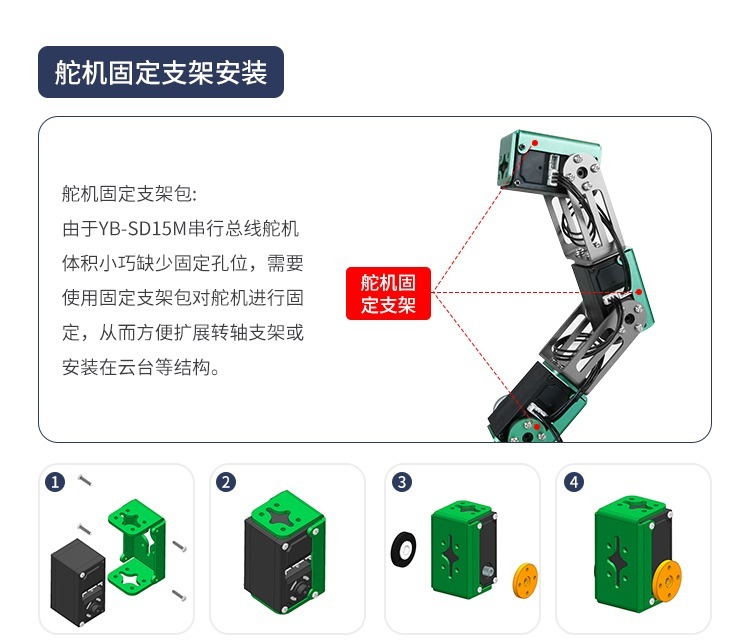 舵机固定支架安装

舵机固定支架包:
由于YB-SD15M串行总线舵机体积小巧缺少固定孔位，需要使用固定支架包对舵机进行固定，从而方便扩展转轴支架或安装在云台等结构。

舵机固定支架

1

2

3

4