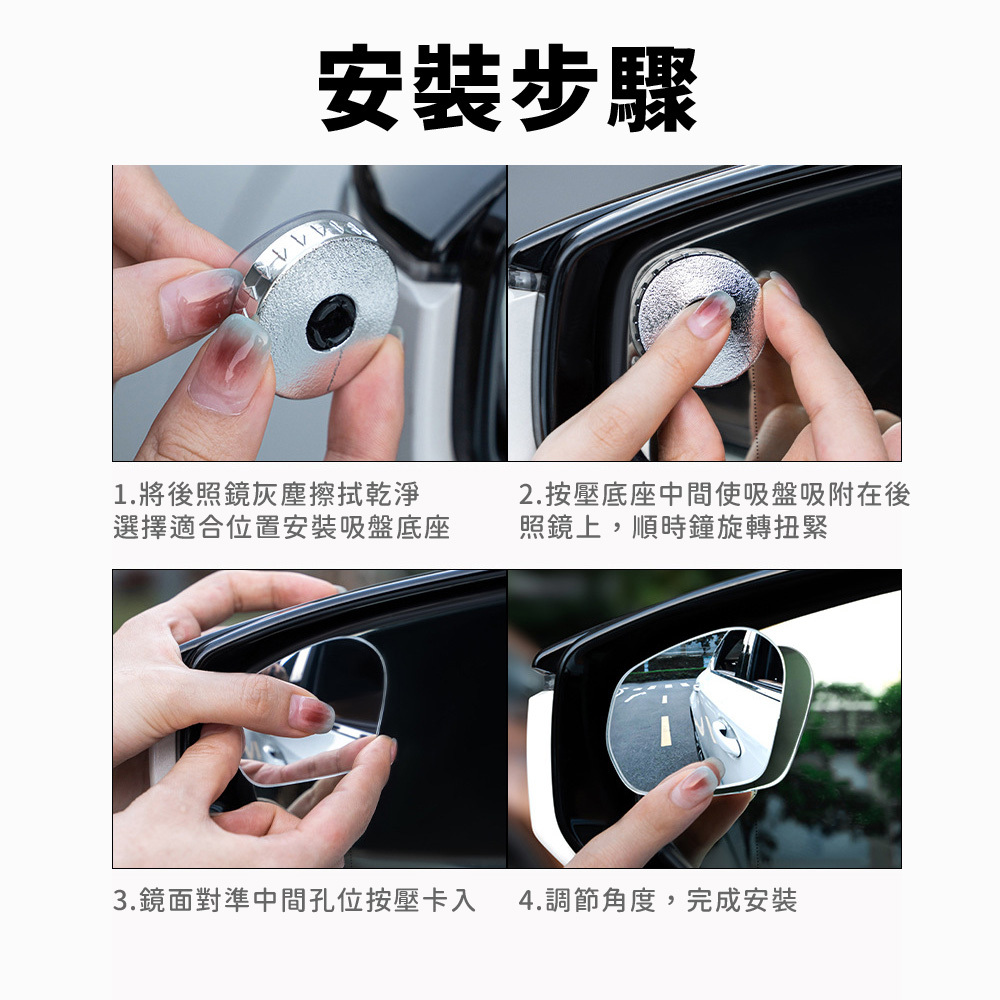 安裝步驟

1.將後照鏡灰塵擦拭乾淨
選擇適合位置安裝吸盤底座

2.按壓底座中間使吸盤吸附在後照鏡上，順時鐘旋轉扭緊

3.鏡面對準中間孔位按壓卡入

4.調節角度，完成安裝