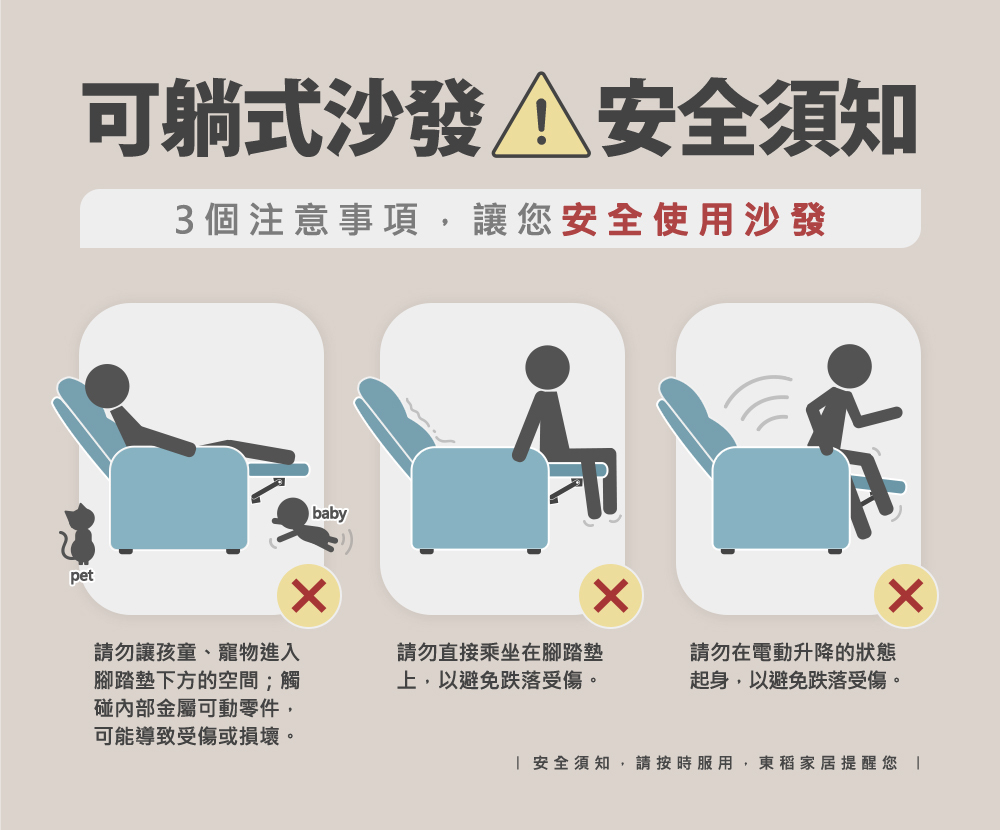 可躺式沙發 ! 安全須知

3個注意事項，讓您安全使用沙發

baby

pet

請勿讓孩童、寵物進入腳踏墊下方的空間；觸碰內部金屬可動零件，可能導致受傷或損壞。

請勿直接乘坐在腳踏墊上，以避免跌落受傷。

請勿在電動升降的狀態起身，以避免跌落受傷。

| 安全須知，請按時服用，東稻家居提醒您 |