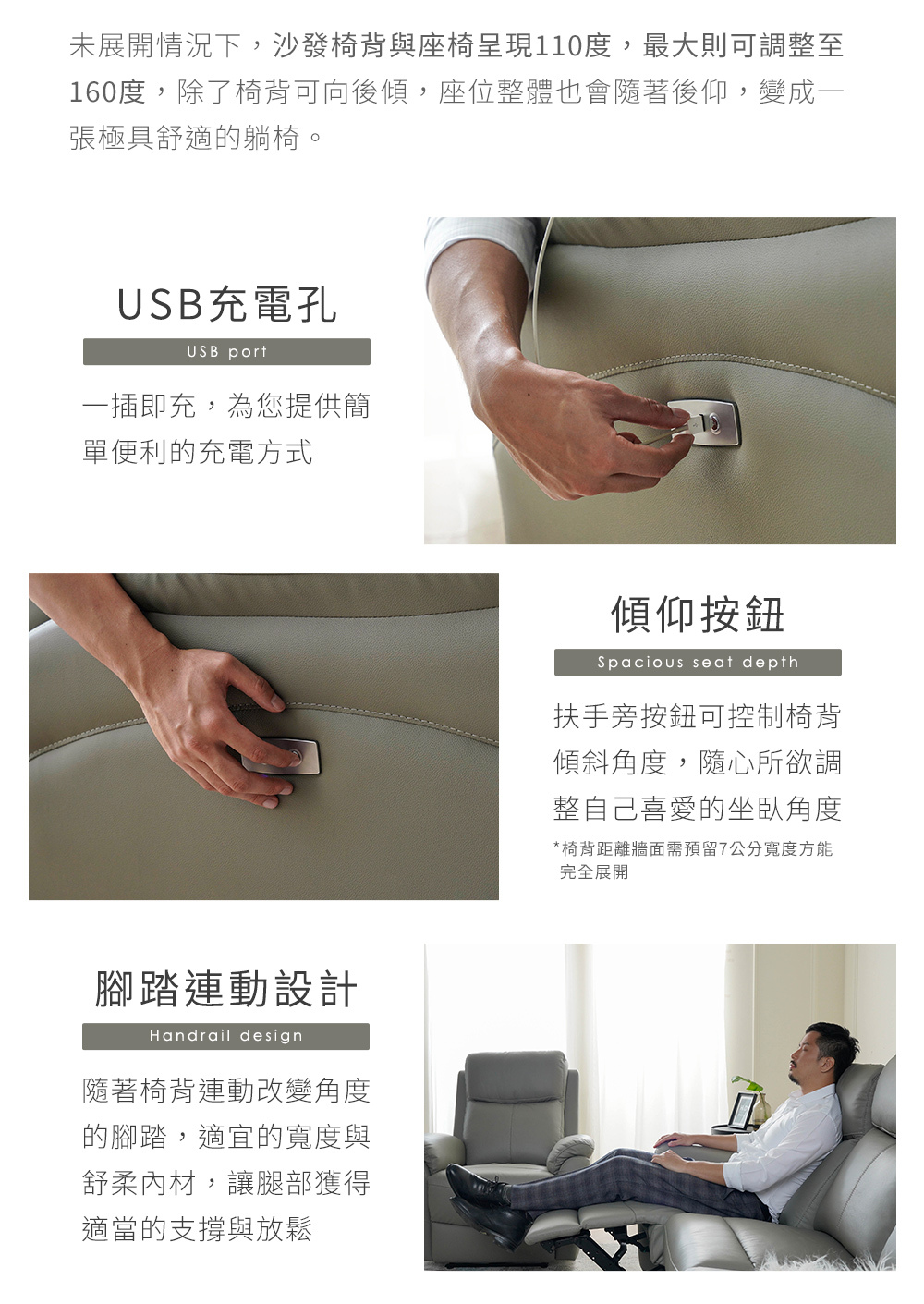 未展開情況下，沙發椅背與座椅呈現110度，最大則可調整至160度，除了椅背可向後傾，座位整體也會隨著後仰，變成一張極具舒適的躺椅。

USB充電孔

USB port

一插即充，為您提供簡單便利的充電方式

傾仰按鈕

Spacious seat depth

扶手旁按鈕可控制椅背傾斜角度，隨心所欲調整自己喜愛的坐臥角度

*椅背距離牆面需預留7公分寬度方能完全展開

腳踏連動設計

Handrail design

隨著椅背連動改變角度的腳踏，適宜的寬度與舒柔內材，讓腿部獲得適當的支撐與放鬆