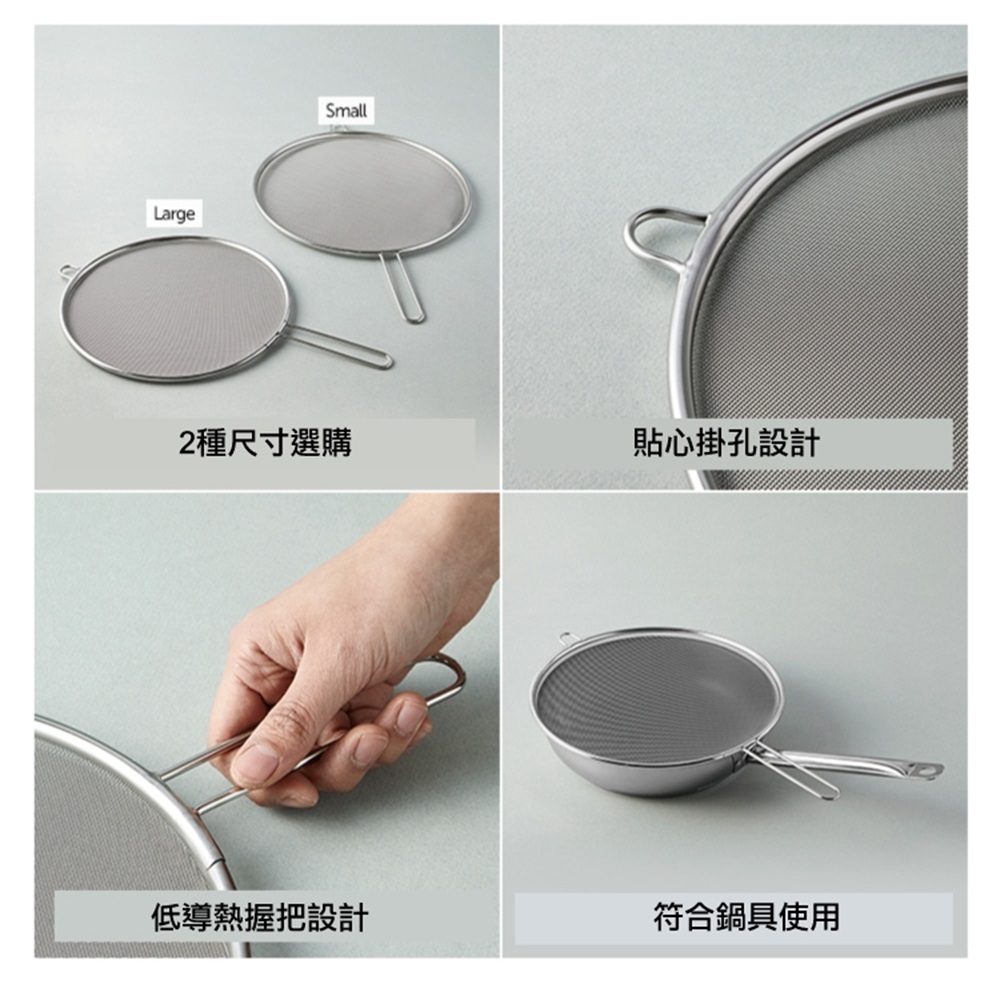 Small

Large

2種尺寸選購

貼心掛孔設計

低導熱握把設計

符合鍋具使用