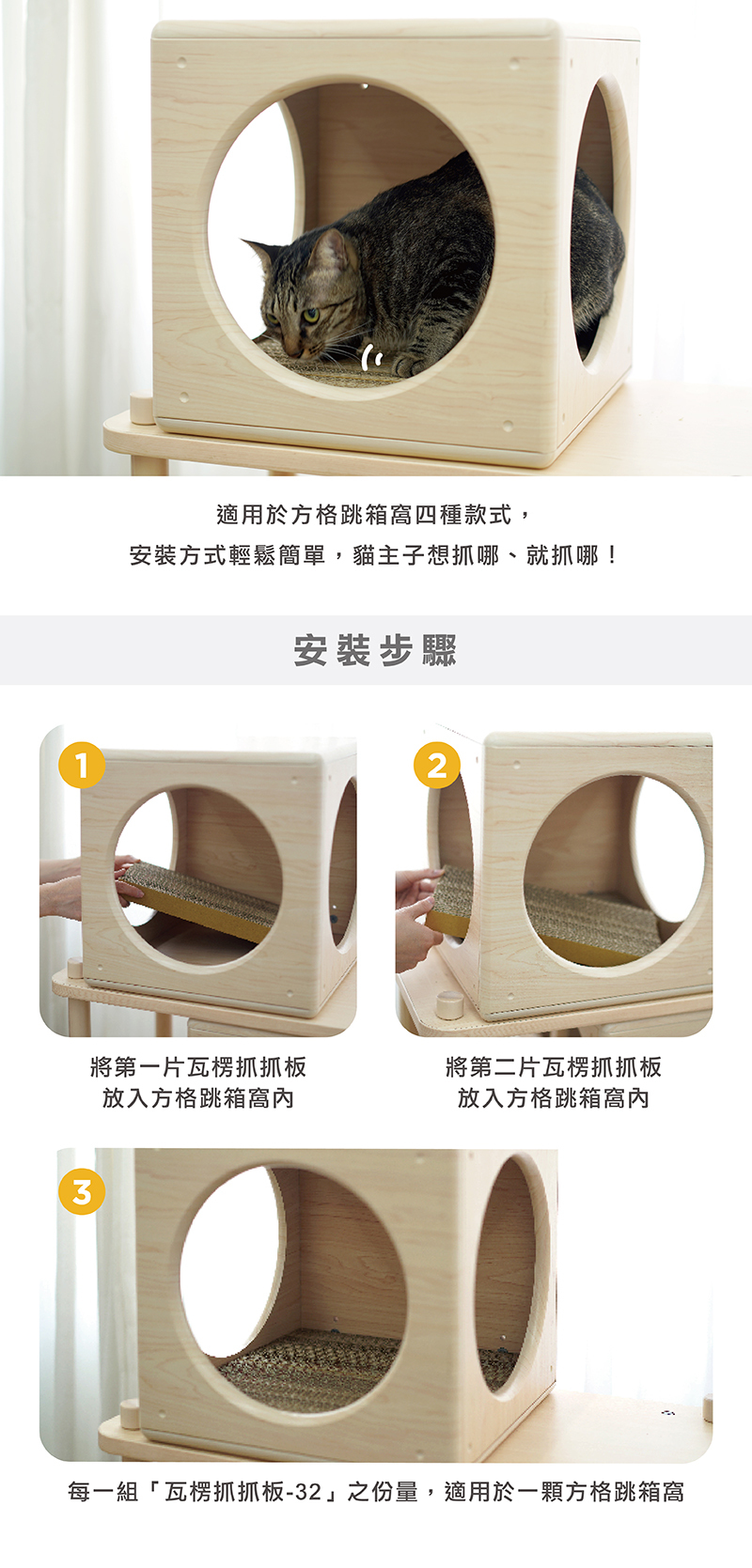 適用於方格跳箱窩四種款式，
安裝方式輕鬆簡單，貓主子想抓哪、就抓哪！

安裝步驟

1

將第一片瓦楞抓抓板
放入方格跳箱窩內

2

將第二片瓦楞抓抓板
放入方格跳箱窩內

3

每一組「瓦楞抓抓板-32」之份量，適用於一顆方格跳箱窩