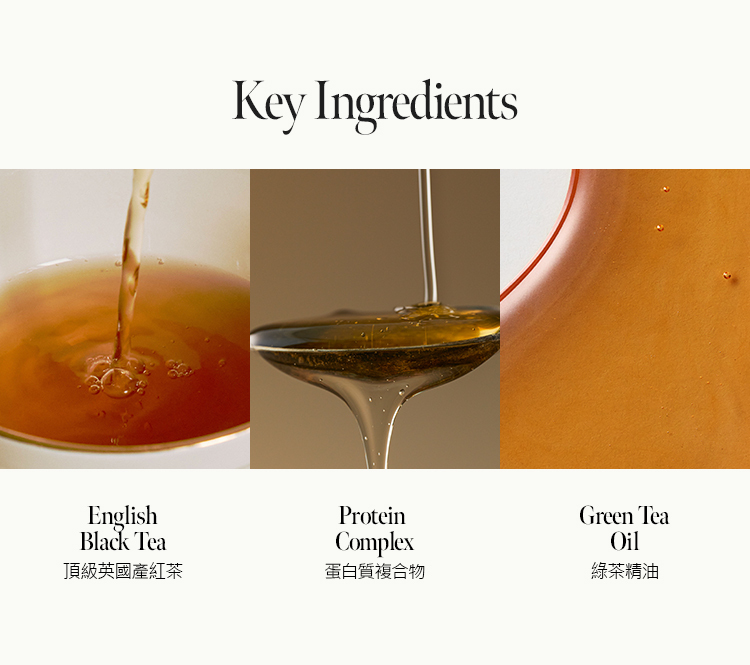 Key Ingredients

English Black Tea
頂級英國產紅茶

Protein Complex
蛋白質複合物

Green Tea Oil
綠茶精油