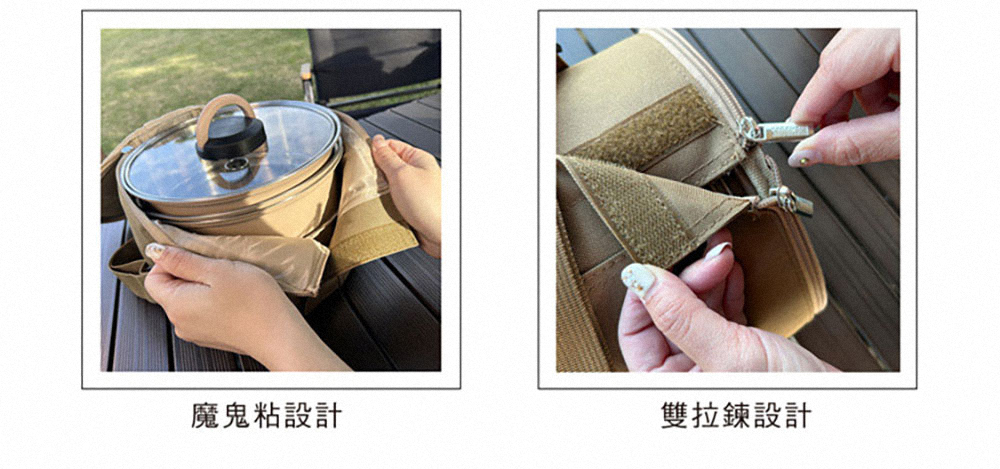 魔鬼粘設計

雙拉鍊設計