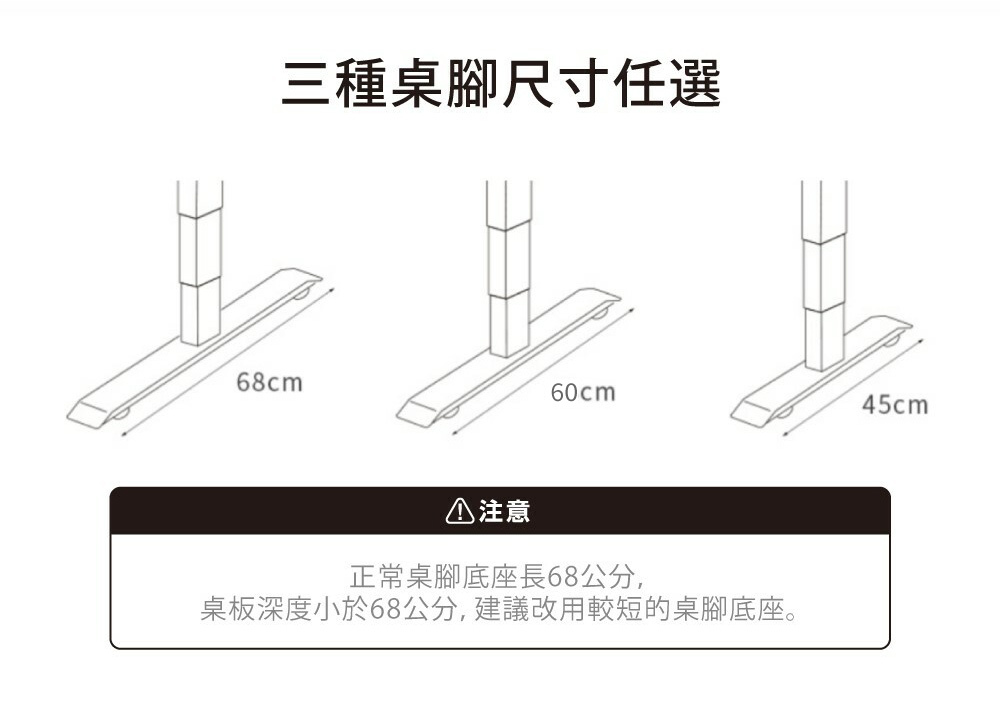 三種桌腳尺寸任選

68cm

60cm

45cm

注意

正常桌腳底座長68公分,
桌板深度小於68公分, 建議改用較短的桌腳底座。