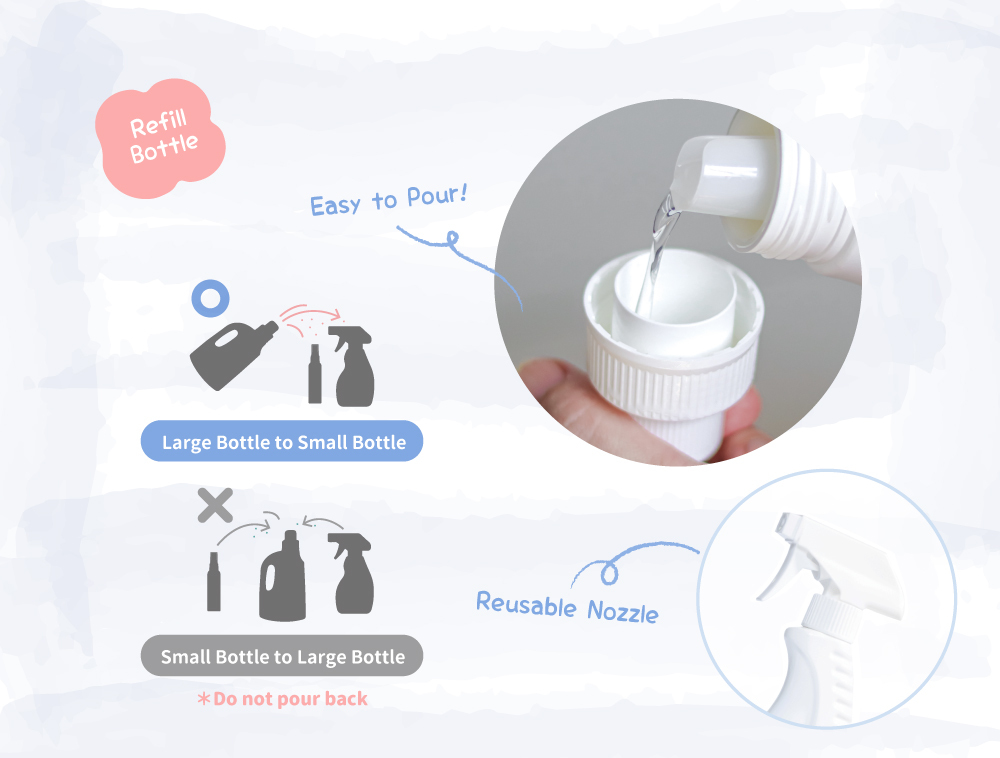 Refill Bottle

Easy to Pour!

Large Bottle to Small Bottle

Small Bottle to Large Bottle

*Do not pour back

Reusable Nozzle