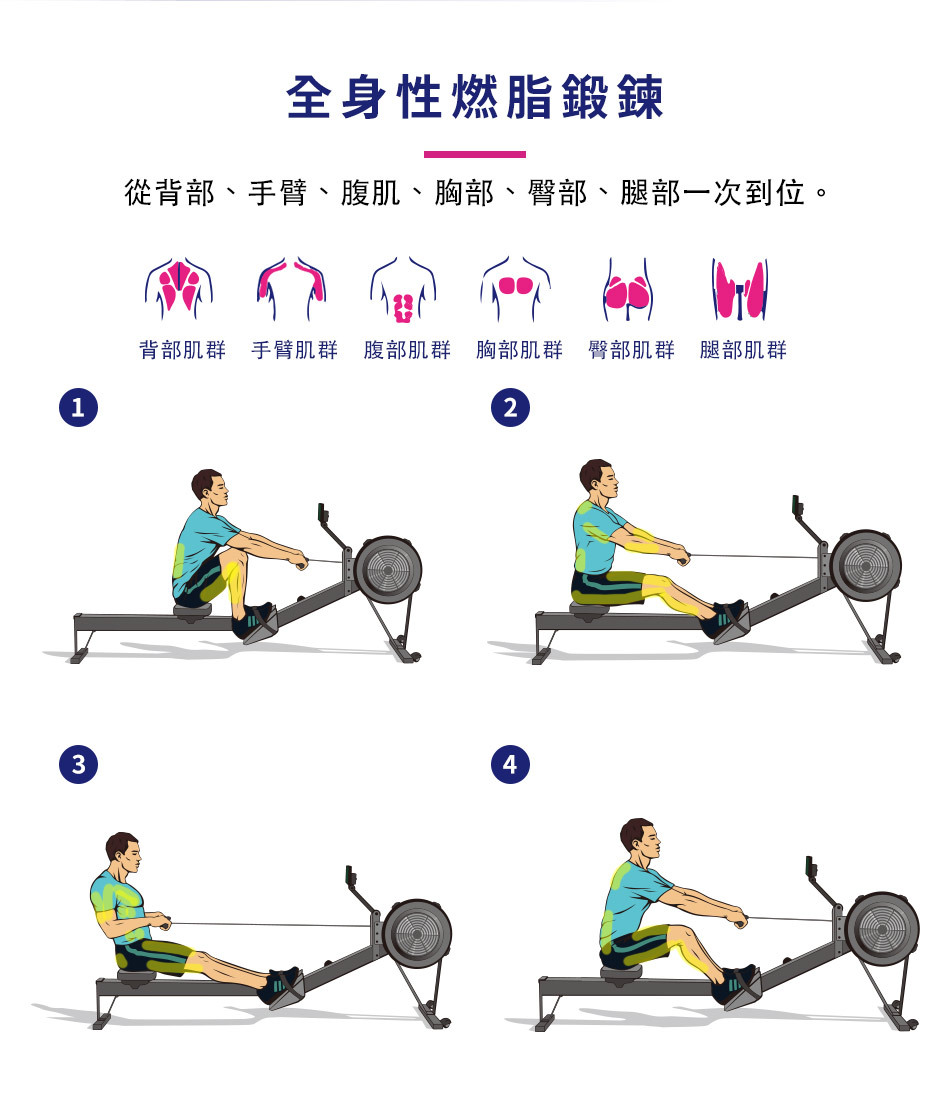 全身性燃脂鍛鍊

從背部、手臂、腹肌、胸部、臀部、腿部一次到位。

背部肌群 手臂肌群 腹部肌群 胸部肌群 臀部肌群 腿部肌群

1

2

3

4