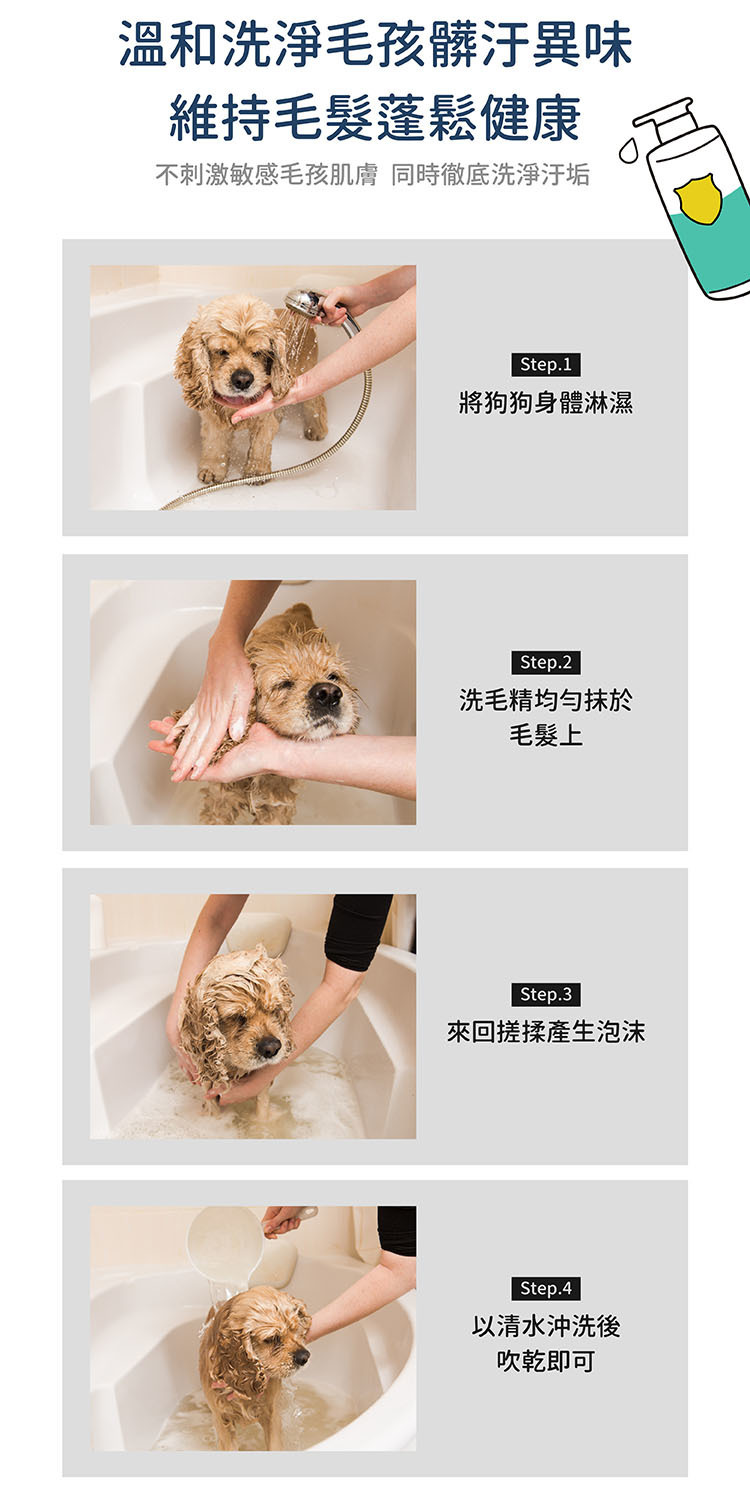 溫和洗淨毛孩髒汙異味
維持毛髮蓬鬆健康

不刺激敏感毛孩肌膚 同時徹底洗淨汙垢

Step.1
將狗狗身體淋濕

Step.2
洗毛精均勻抹於毛髮上

Step.3
來回搓揉產生泡沫

Step.4
以清水沖洗後吹乾即可