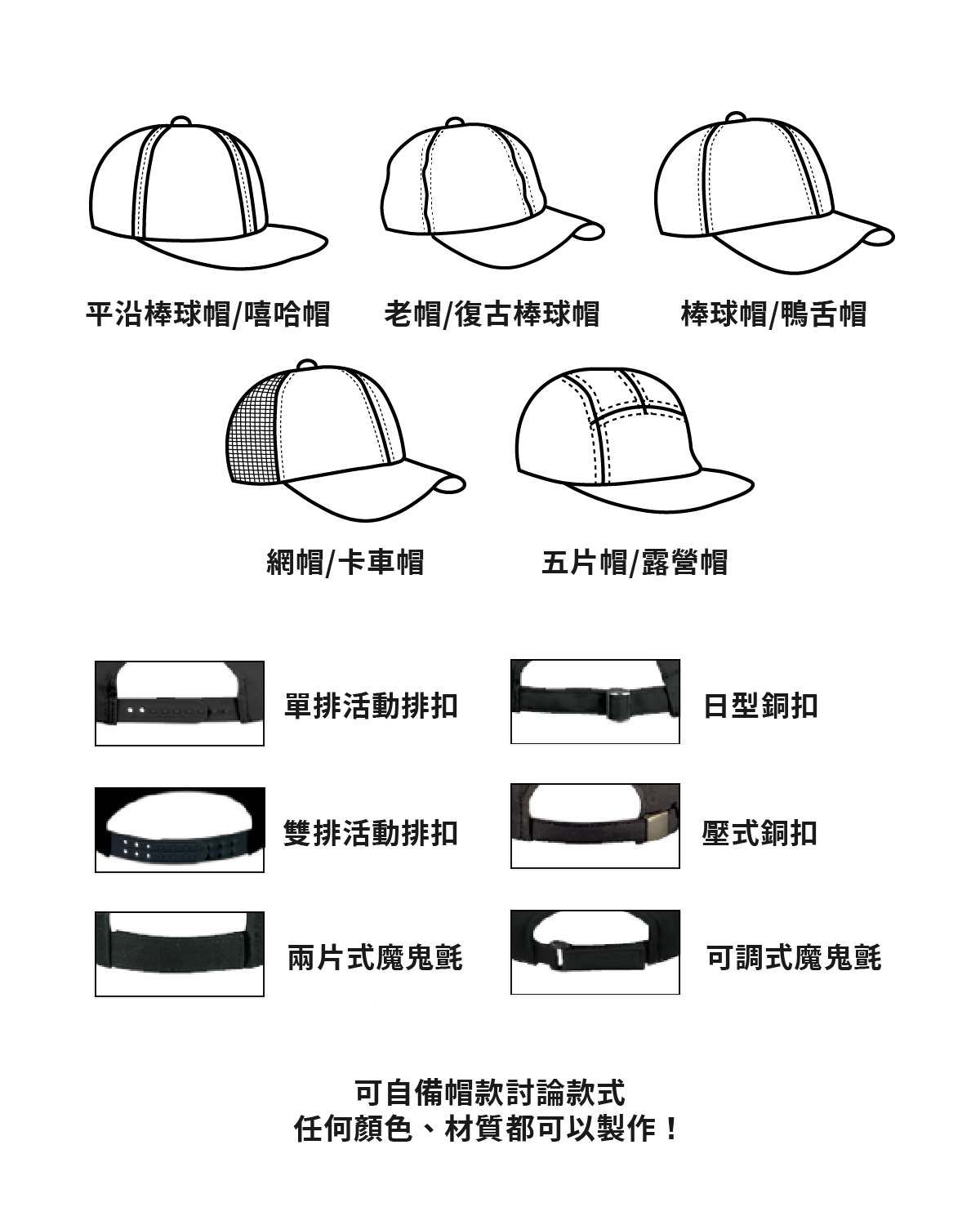 平沿棒球帽/嘻哈帽

老帽/復古棒球帽

棒球帽/鴨舌帽

網帽/卡車帽

五片帽/露營帽

單排活動排扣

日型銅扣

雙排活動排扣

壓式銅扣

兩片式魔鬼氈

可調式魔鬼氈

可自備帽款討論款式
任何顏色、材質都可以製作！