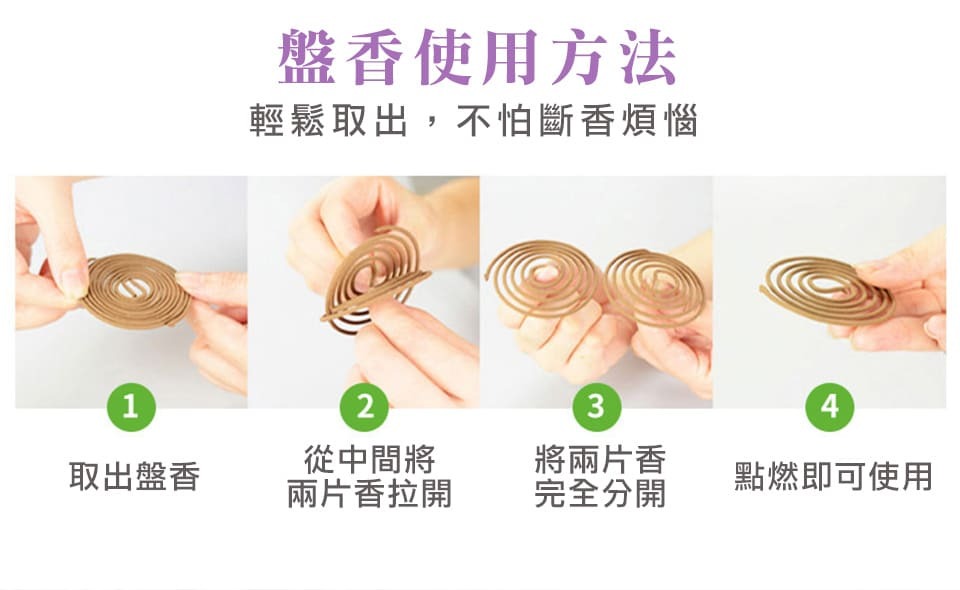 盤香使用方法

輕鬆取出，不怕斷香煩惱

1

取出盤香

2

從中間將兩片香拉開

3

將兩片香完全分開

4

點燃即可使用