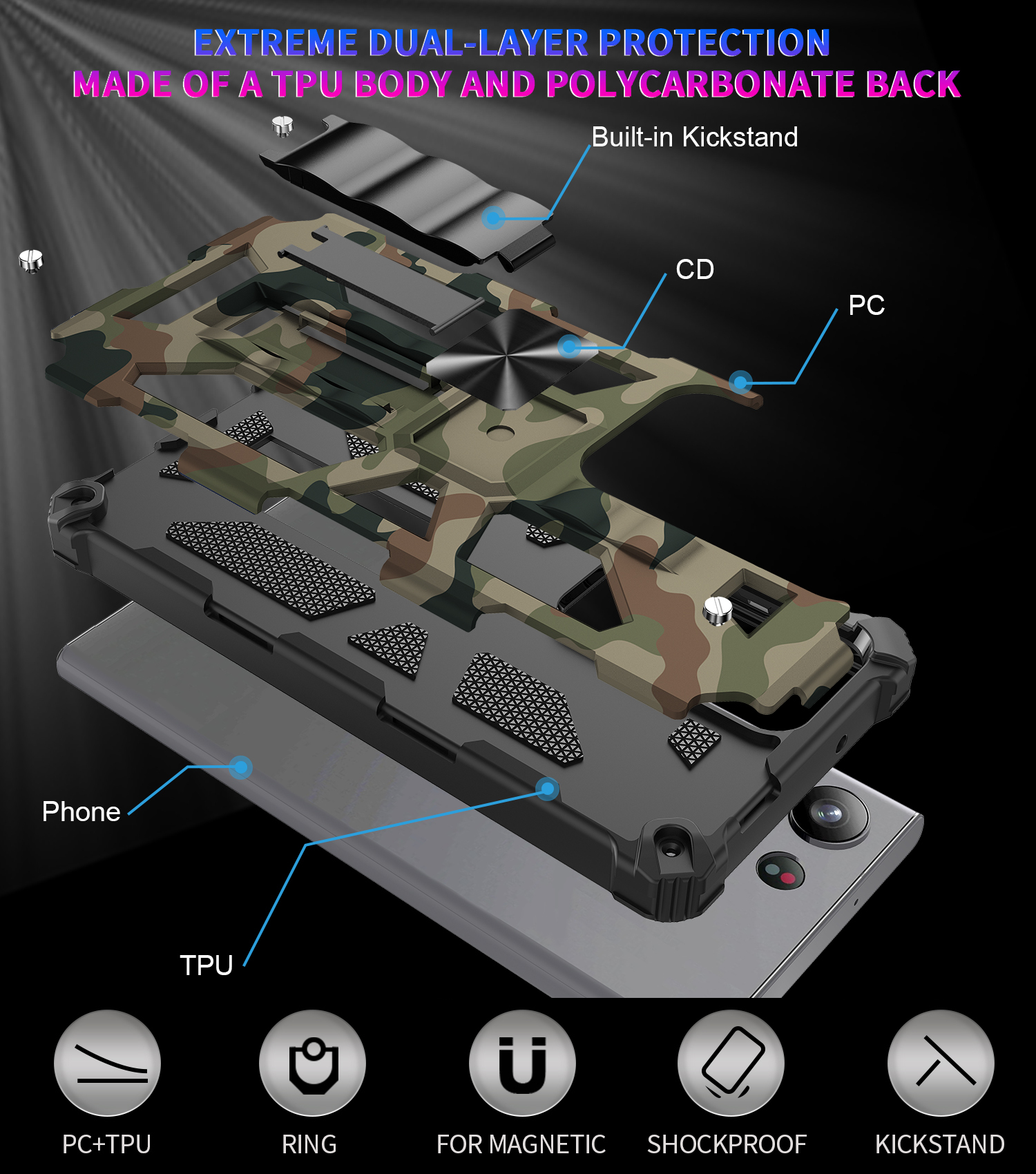 EXTREME DUAL-LAYER PROTECTION
MADE OF A TPU BODY AND POLYCARBONATE BACK

Built-in Kickstand

CD

PC

Phone

TPU

PC+TPU

RING

FOR MAGNETIC

SHOCKPROOF

KICKSTAND