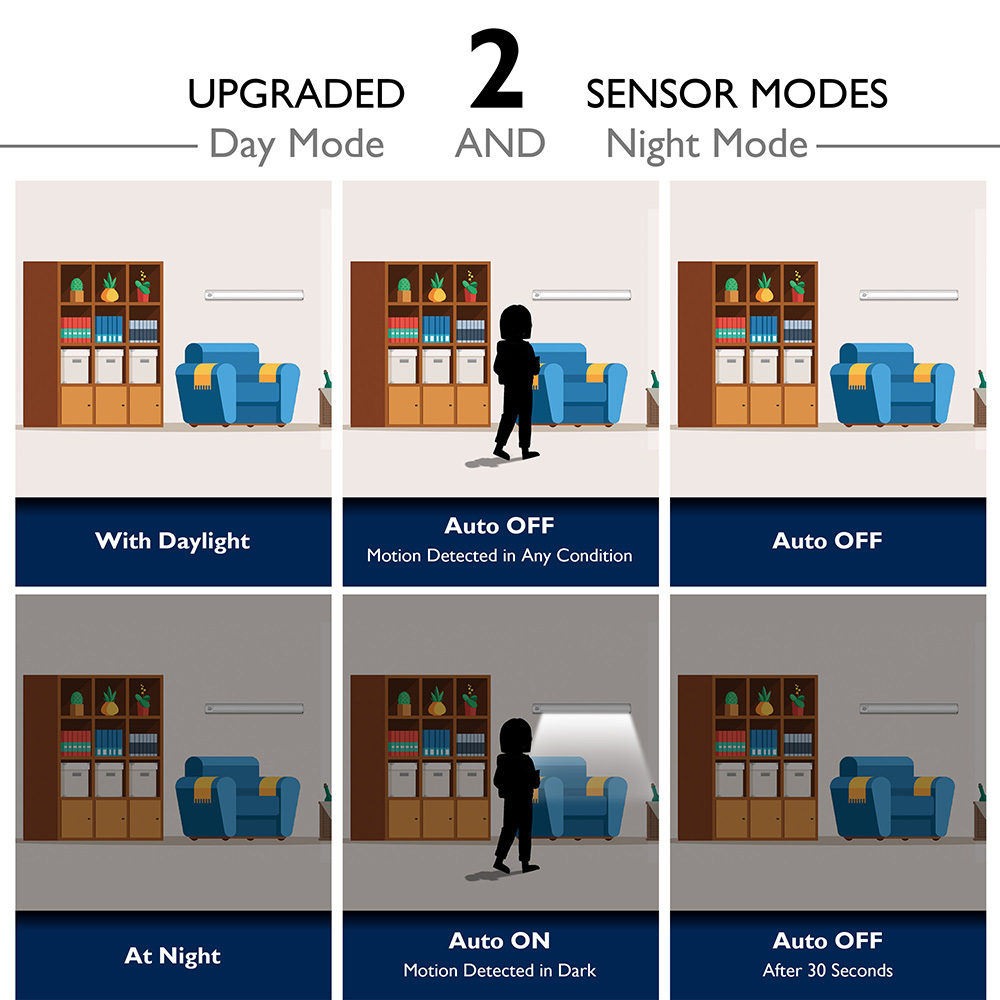 UPGRADED 2 SENSOR MODES
Day Mode AND Night Mode

With Daylight

Auto OFF
Motion Detected in Any Condition

Auto OFF

At Night

Auto ON
Motion Detected in Dark

Auto OFF
After 30 Seconds