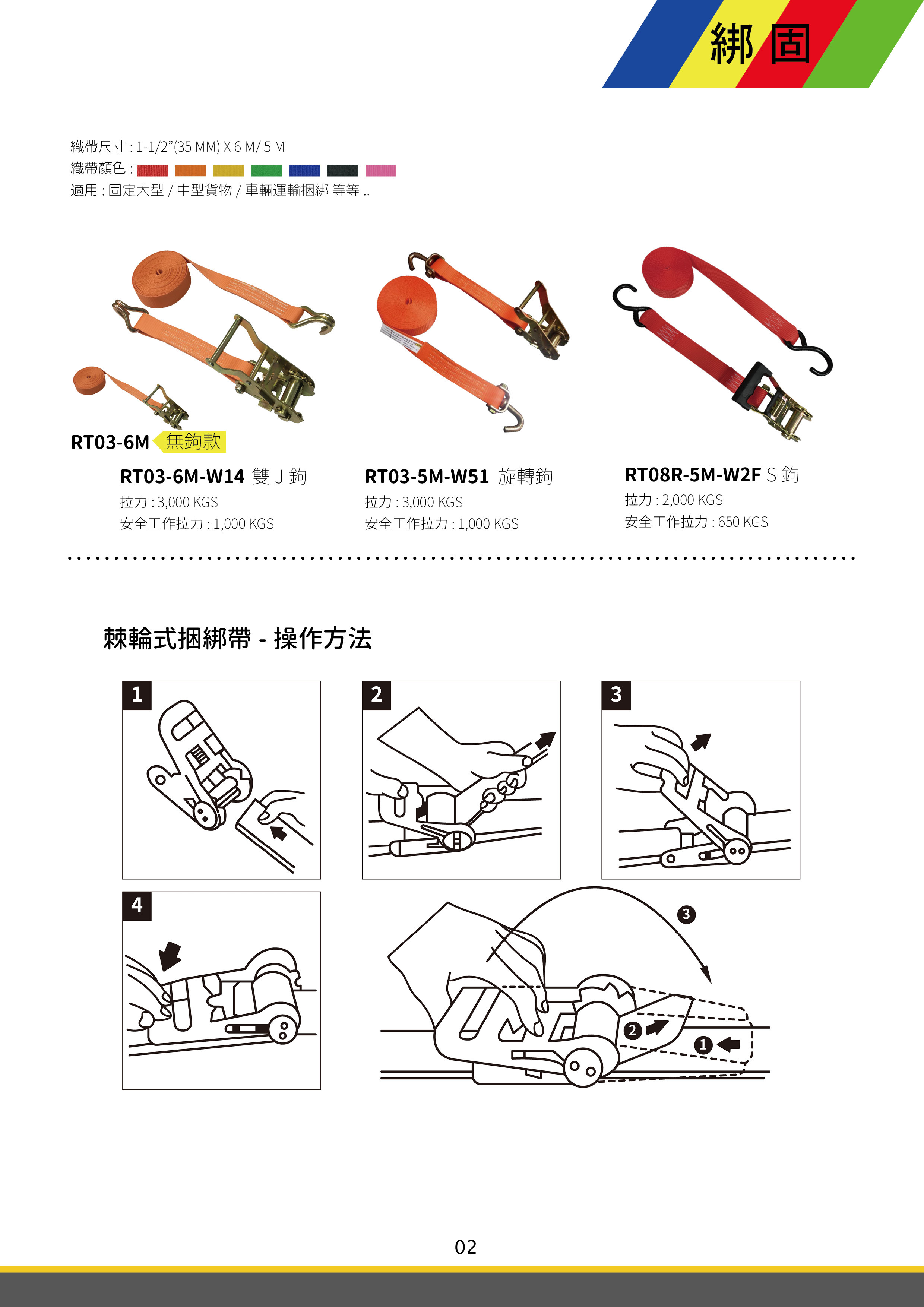 綁固

織帶尺寸 : 1-1/2"(35 MM) X 6 M/ 5 M
織帶顏色 :
適用 : 固定大型 / 中型貨物 / 車輛運輸捆綁 等等 ..

RT03-6M 無鉤款

RT03-6M-W14 雙 J 鉤
拉力 : 3,000 KGS
安全工作拉力 : 1,000 KGS

RT03-5M-W51 旋轉鉤
拉力 : 3,000 KGS
安全工作拉力 : 1,000 KGS

RT08R-5M-W2F S 鉤
拉力 : 2,000 KGS
安全工作拉力 : 650 KGS

棘輪式捆綁帶 - 操作方法

1

2

3

4

3

2

1

02