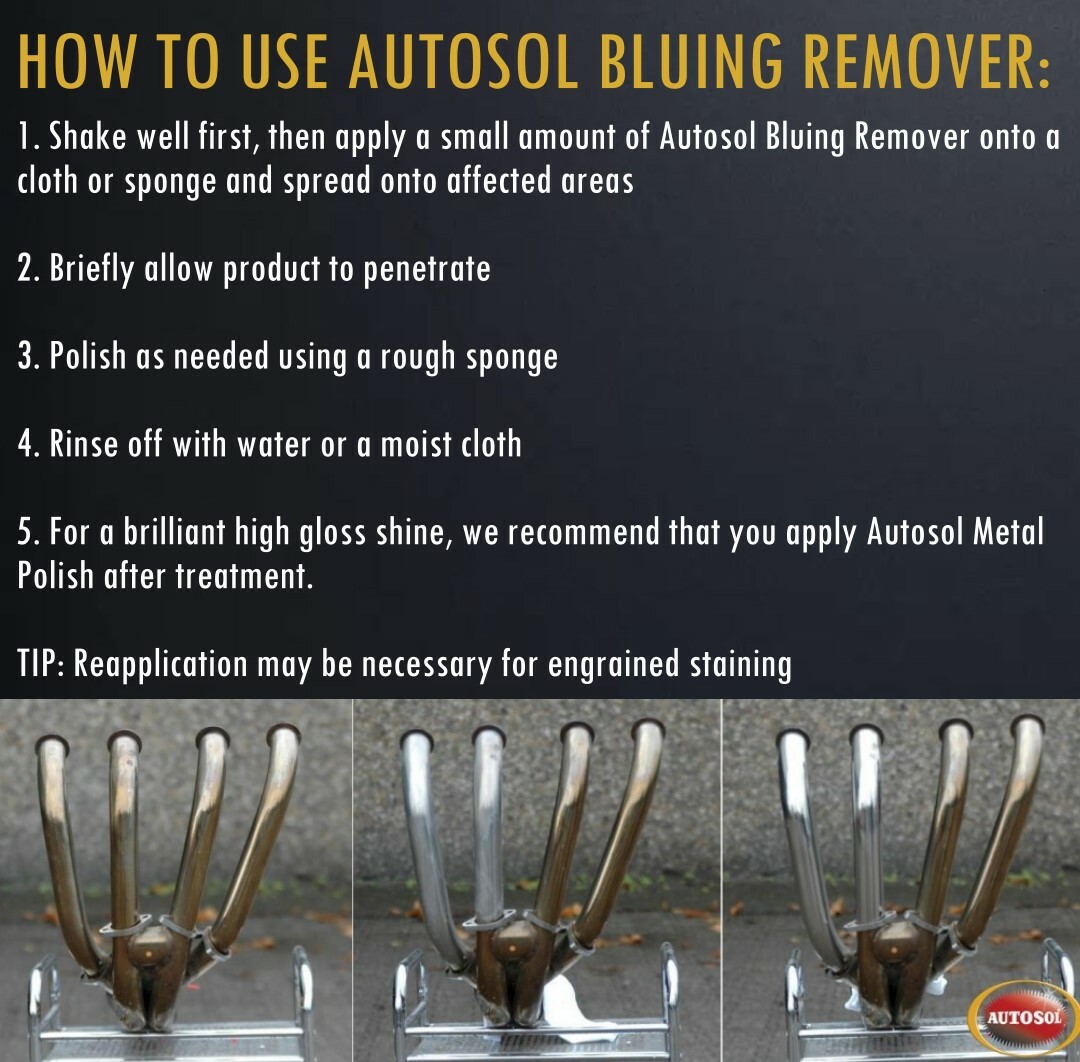 HOW TO USE AUTOSOL BLUING REMOVER:

1. Shake well first, then apply a small amount of Autosol Bluing Remover onto a cloth or sponge and spread onto affected areas

2. Briefly allow product to penetrate

3. Polish as needed using a rough sponge

4. Rinse off with water or a moist cloth

5. For a brilliant high gloss shine, we recommend that you apply Autosol Metal Polish after treatment.

TIP: Reapplication may be necessary for engrained staining

AUTOSOL