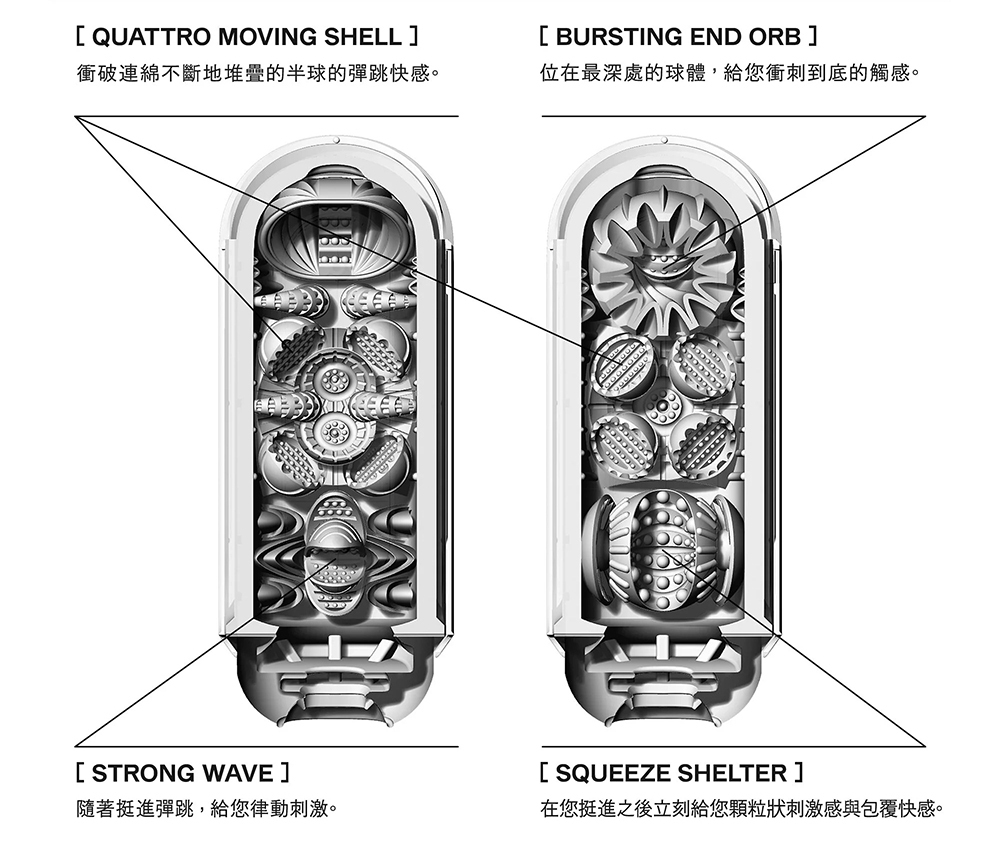 [ QUATTRO MOVING SHELL ]
衝破連綿不斷地堆疊的半球的彈跳快感。

[ BURSTING END ORB ]
位在最深處的球體，給您衝刺到底的觸感。

[ STRONG WAVE ]
隨著挺進彈跳，給您律動刺激。

[ SQUEEZE SHELTER ]
在您挺進之後立刻給您顆粒狀刺激感與包覆快感。