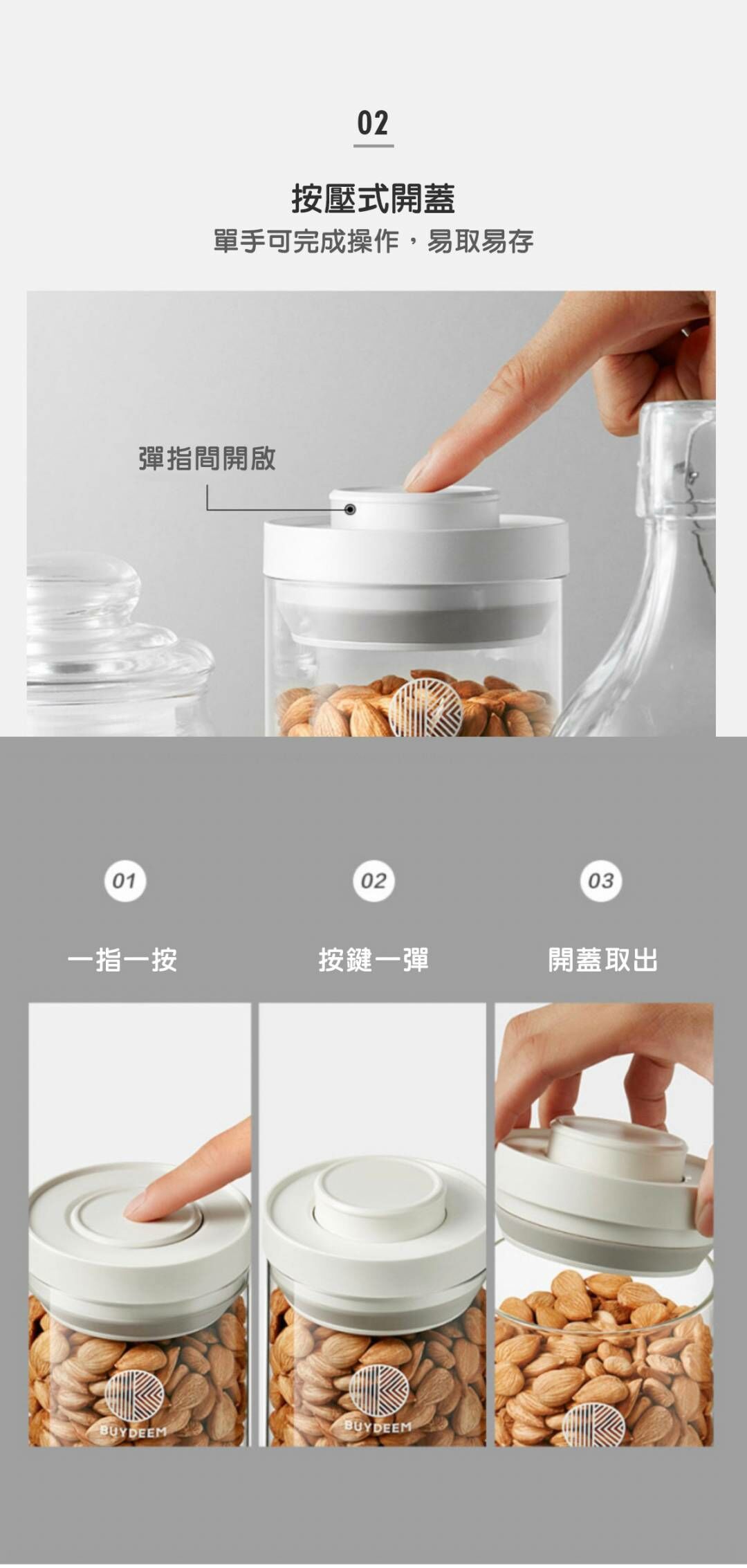 02

按壓式開蓋

單手可完成操作，易取易存

彈指間開啟

01

一指一按

02

按鍵一彈

03

開蓋取出

BUYDEEM

BUYDEEM