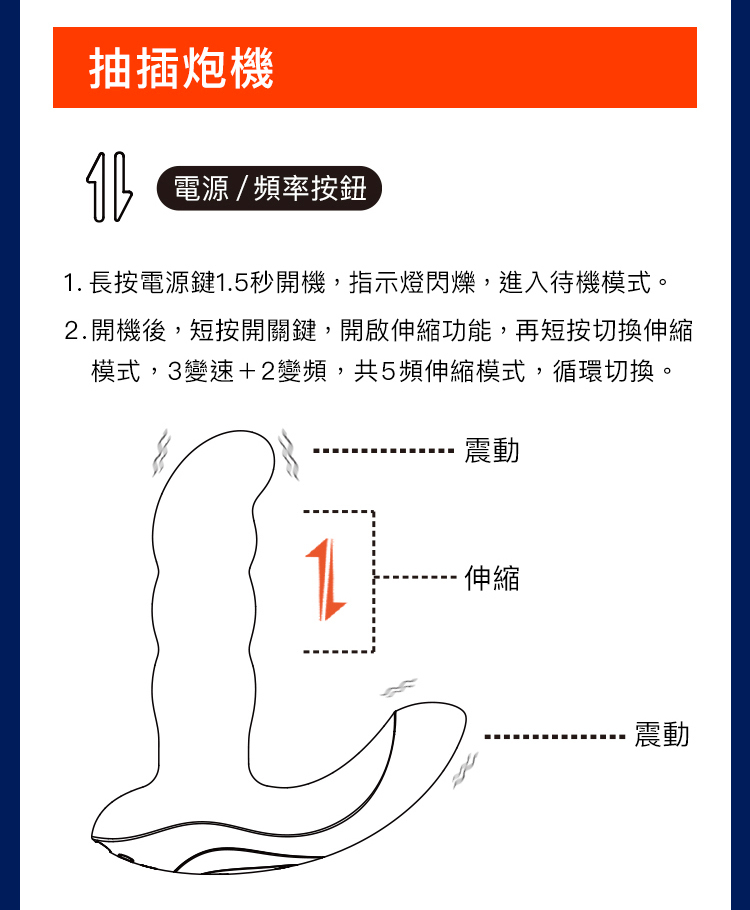 抽插炮機

電源 / 頻率按鈕

1. 長按電源鍵1.5秒開機，指示燈閃爍，進入待機模式。

2. 開機後，短按開關鍵，開啟伸縮功能，再短按切換伸縮模式，3變速＋2變頻，共5頻伸縮模式，循環切換。

震動

伸縮

震動