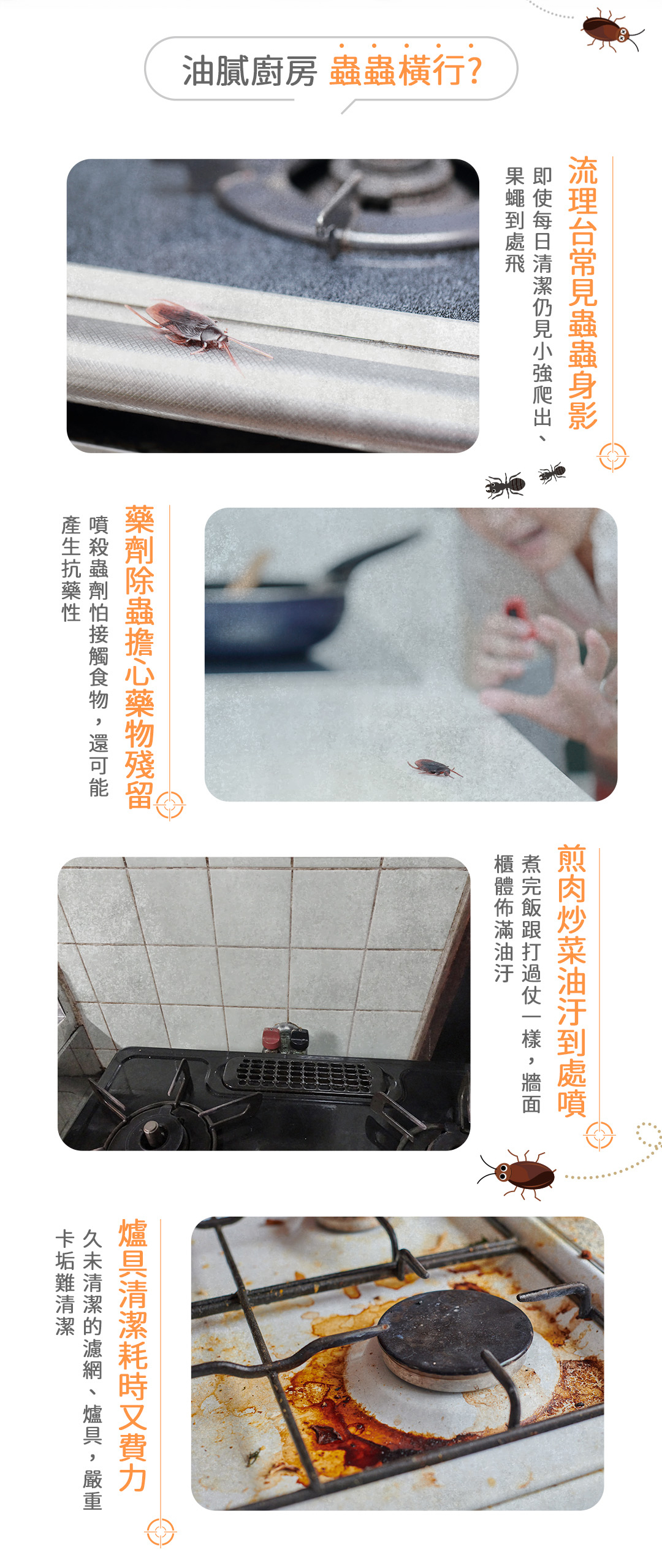 油膩廚房 蟲蟲橫行?

流理台常見蟲蟲身影
即使每日清潔仍見小強爬出、果蠅到處飛

藥劑除蟲擔心藥物殘留
噴殺蟲劑怕接觸食物，還可能產生抗藥性

煎肉炒菜油汙到處噴
煮完飯跟打過仗一樣，牆面櫃體佈滿油汙

爐具清潔耗時又費力
久未清潔的濾網、爐具，嚴重卡垢難清潔