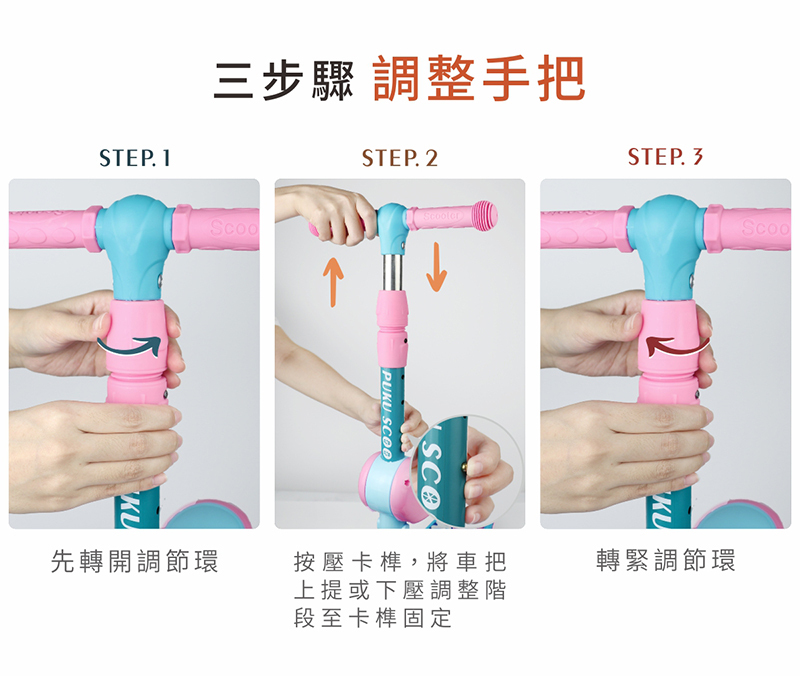 三步驟 調整手把

STEP. 1

Scoo

KU

先轉開調節環

STEP. 2

Scooter

PUKU SCOO

SCO

按壓卡榫，將車把上提或下壓調整階段至卡榫固定

STEP. 3

Scoo

KU

轉緊調節環