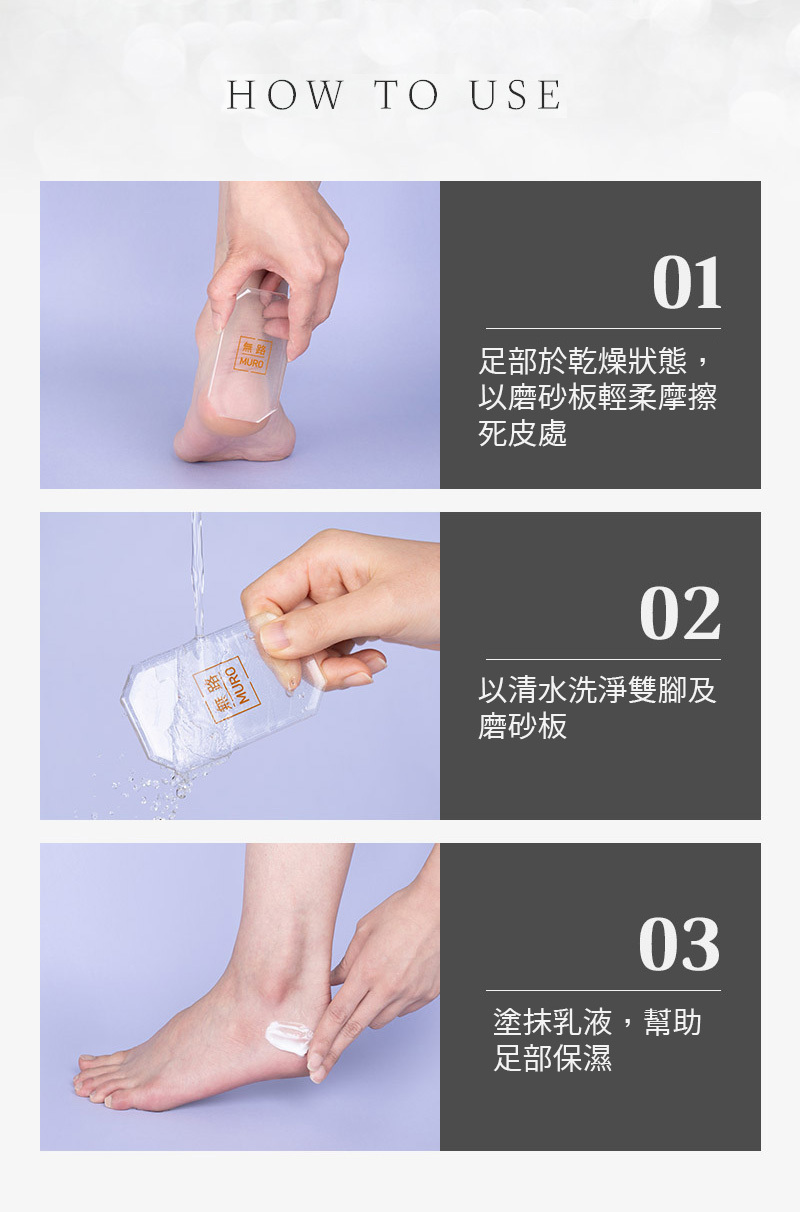 HOW TO USE

無路
MURO

01

足部於乾燥狀態，以磨砂板輕柔摩擦死皮處

無路
MURO

02

以清水洗淨雙腳及磨砂板

03

塗抹乳液，幫助足部保濕