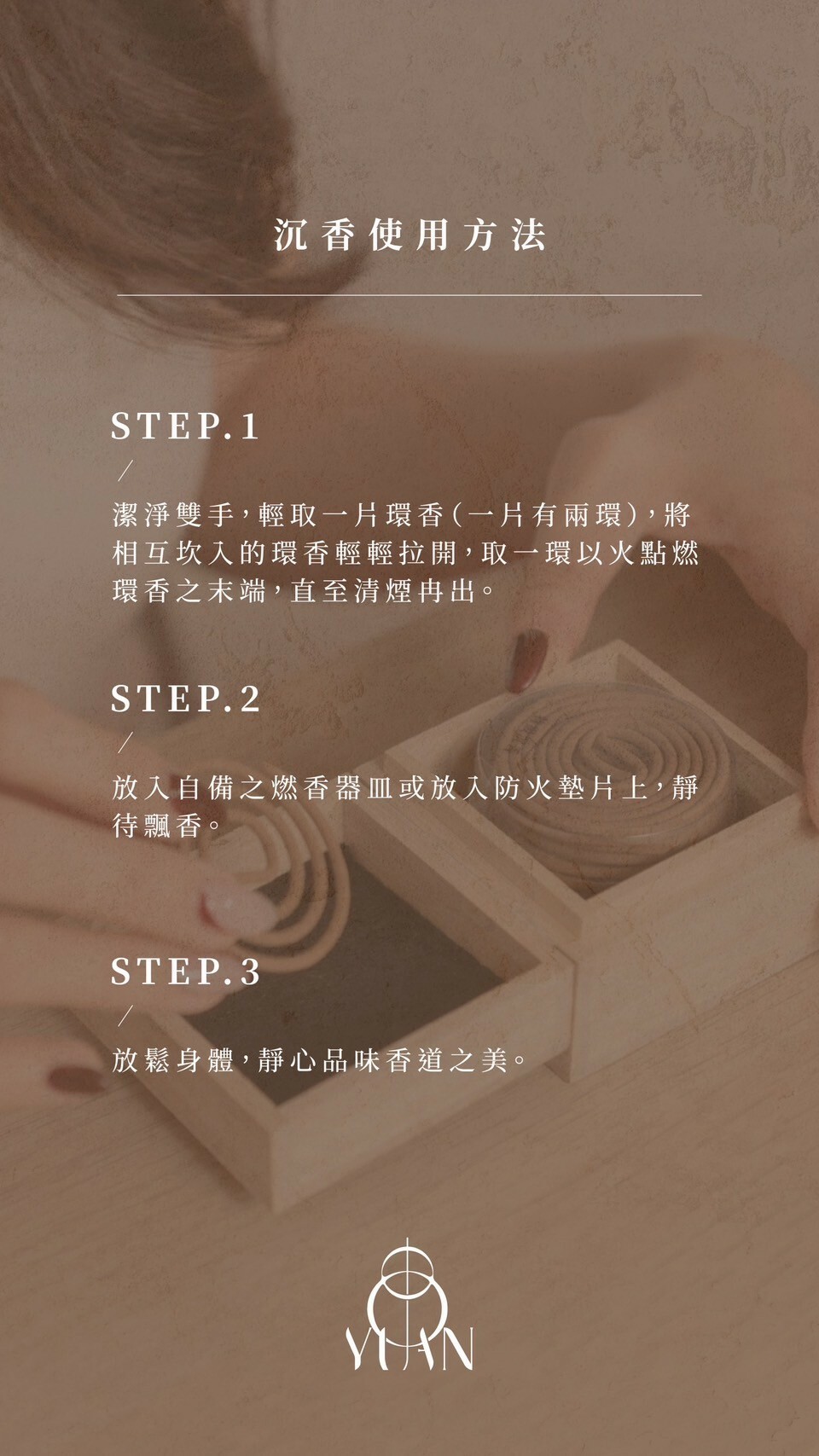 沉香使用方法

STEP.1
/
潔淨雙手，輕取一片環香(一片有兩環)，將相互坎入的環香輕輕拉開，取一環以火點燃環香之末端，直至清煙冉出。

STEP.2
/
放入自備之燃香器皿或放入防火墊片上，靜待飄香。

STEP.3
/
放鬆身體，靜心品味香道之美。

YUAN