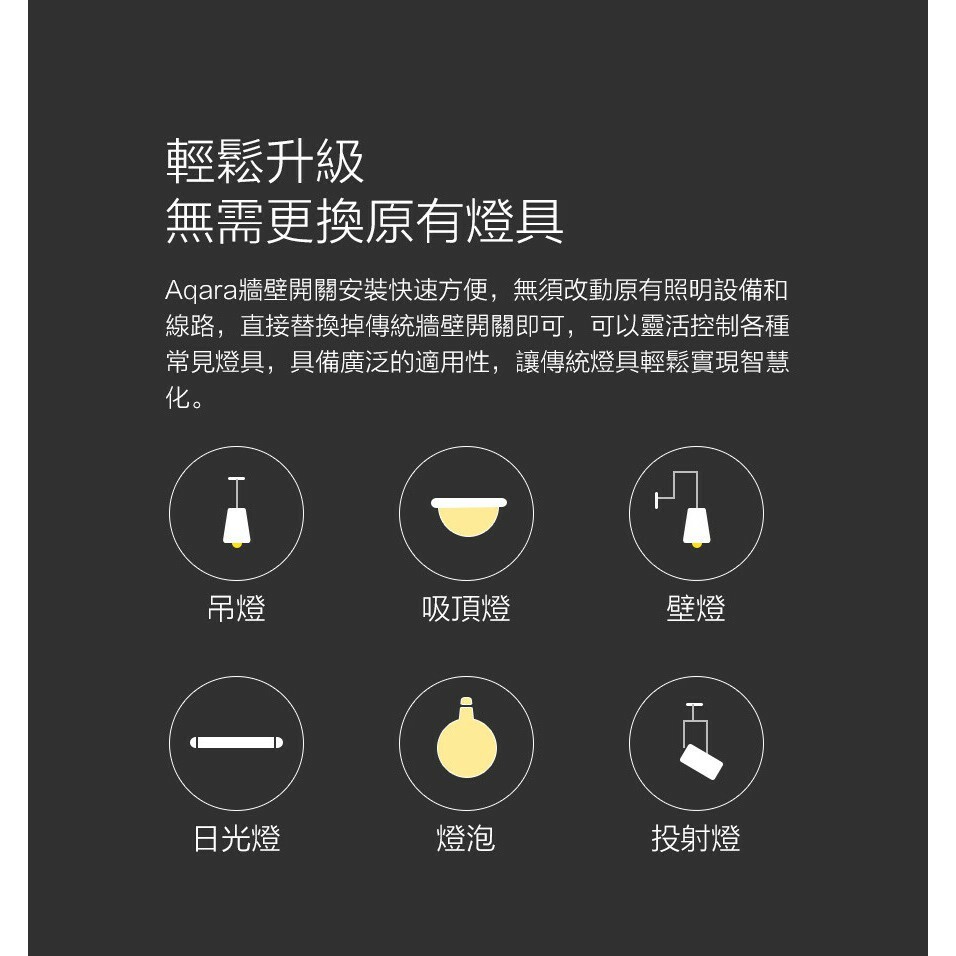 輕鬆升級
無需更換原有燈具

Aqara牆壁開關安裝快速方便，無須改動原有照明設備和線路，直接替換掉傳統牆壁開關即可，可以靈活控制各種常見燈具，具備廣泛的適用性，讓傳統燈具輕鬆實現智慧化。

吊燈

吸頂燈

壁燈

日光燈

燈泡

投射燈