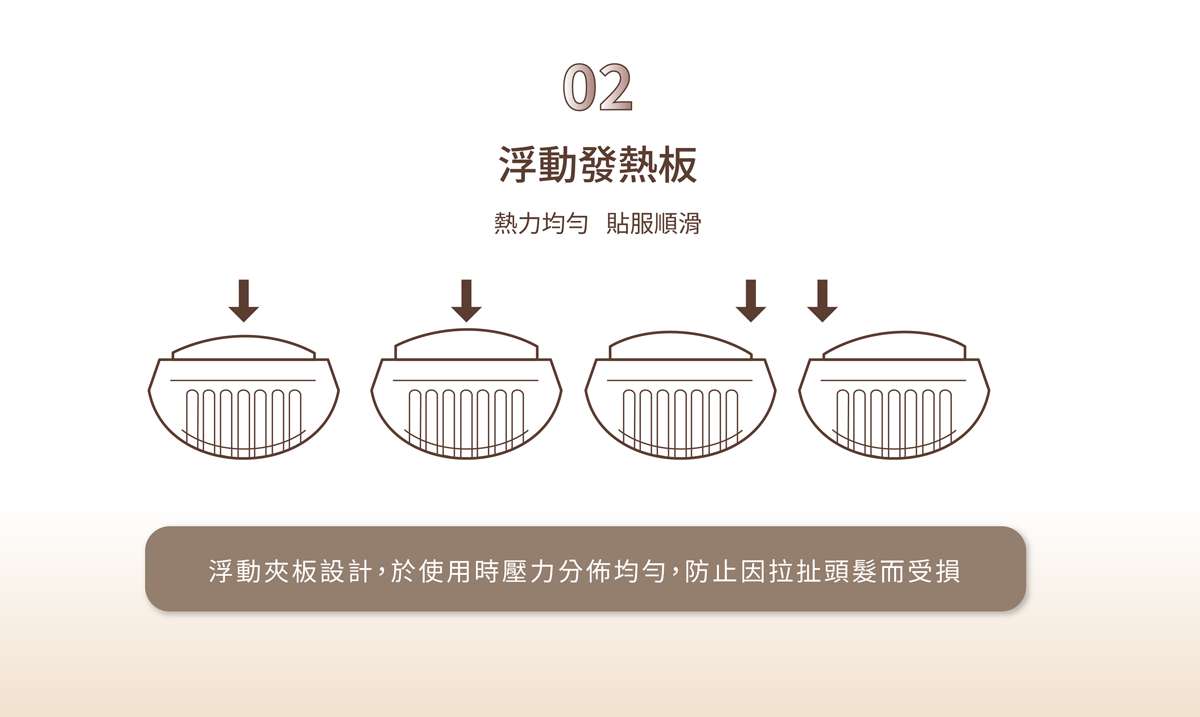 02

浮動發熱板

熱力均勻 貼服順滑

浮動夾板設計，於使用時壓力分佈均勻，防止因拉扯頭髮而受損