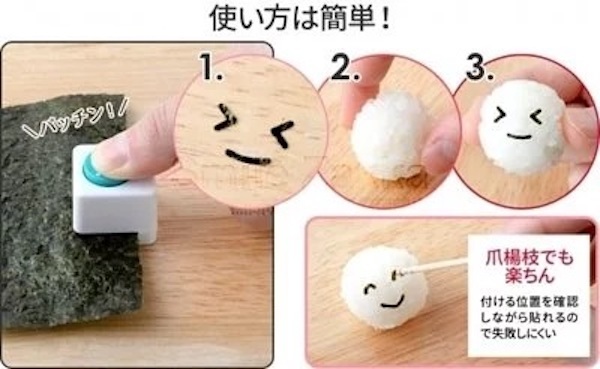 使い方は簡単！

＼パッチン！／

1.

2.

3.

爪楊枝でも楽ちん

付ける位置を確認しながら貼れるので失敗しにくい