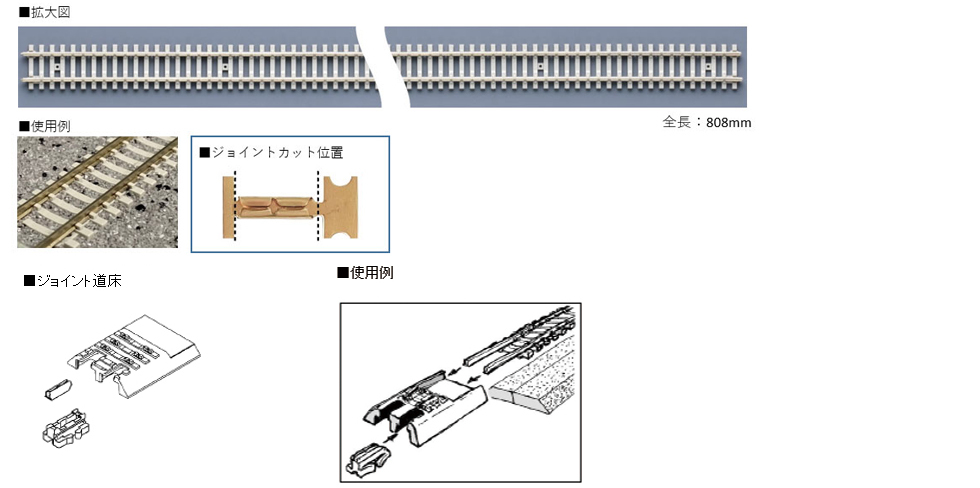 ■拡大図

全長：808mm

■使用例

■ジョイントカット位置

■ジョイント道床

■使用例