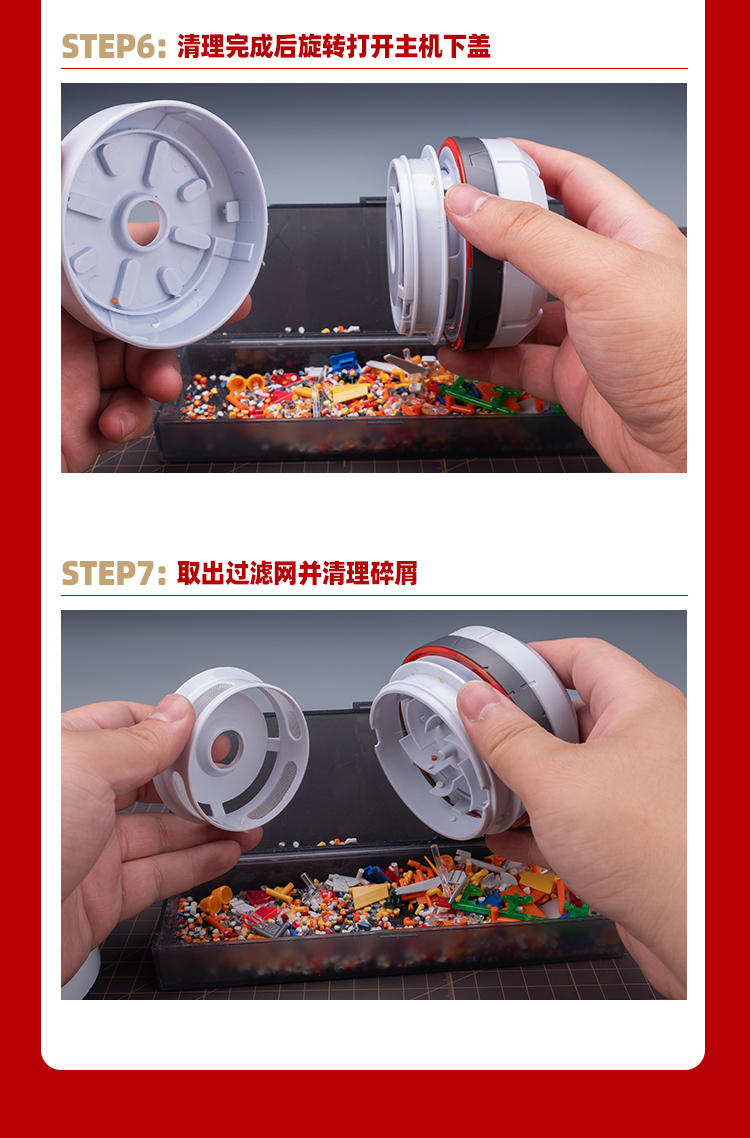 STEP6: 清理完成后旋转打开主机下盖

STEP7: 取出过滤网并清理碎屑