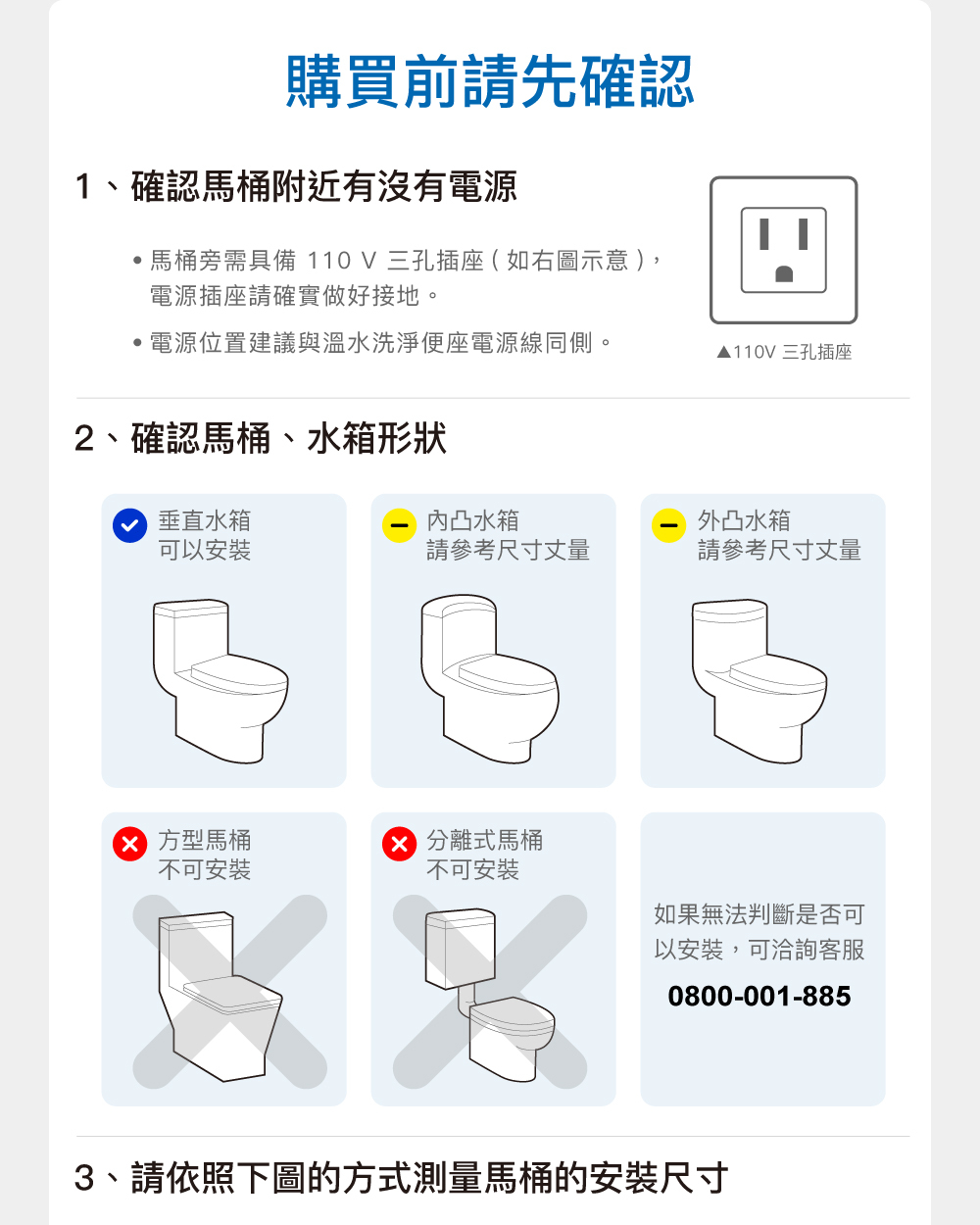 購買前請先確認

1、確認馬桶附近有沒有電源

• 馬桶旁需具備 110 V 三孔插座（如右圖示意），電源插座請確實做好接地。

• 電源位置建議與溫水洗淨便座電源線同側。

▲110V 三孔插座

2、確認馬桶、水箱形狀

垂直水箱
可以安裝

內凸水箱
請參考尺寸丈量

外凸水箱
請參考尺寸丈量

方型馬桶
不可安裝

分離式馬桶
不可安裝

如果無法判斷是否可以安裝，可洽詢客服
0800-001-885

3、請依照下圖的方式測量馬桶的安裝尺寸