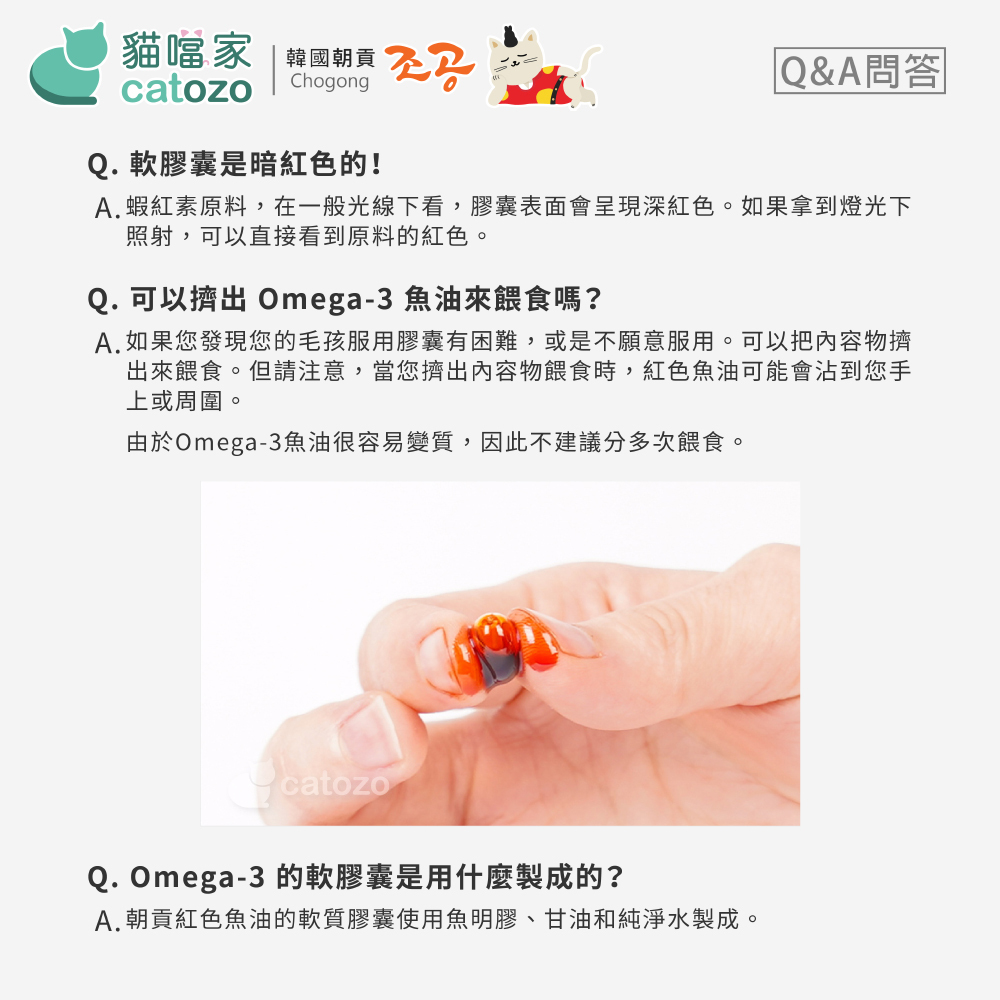 貓噹家
catozo

韓國朝貢
Chogong
조공

Q&A問答

Q. 軟膠囊是暗紅色的！

A. 蝦紅素原料，在一般光線下看，膠囊表面會呈現深紅色。如果拿到燈光下照射，可以直接看到原料的紅色。

Q. 可以擠出 Omega-3 魚油來餵食嗎？

A. 如果您發現您的毛孩服用膠囊有困難，或是不願意服用。可以把內容物擠出來餵食。但請注意，當您擠出內容物餵食時，紅色魚油可能會沾到您手上或周圍。

由於Omega-3魚油很容易變質，因此不建議分多次餵食。

catozo

Q. Omega-3 的軟膠囊是用什麼製成的？

A. 朝貢紅色魚油的軟質膠囊使用魚明膠、甘油和純淨水製成。