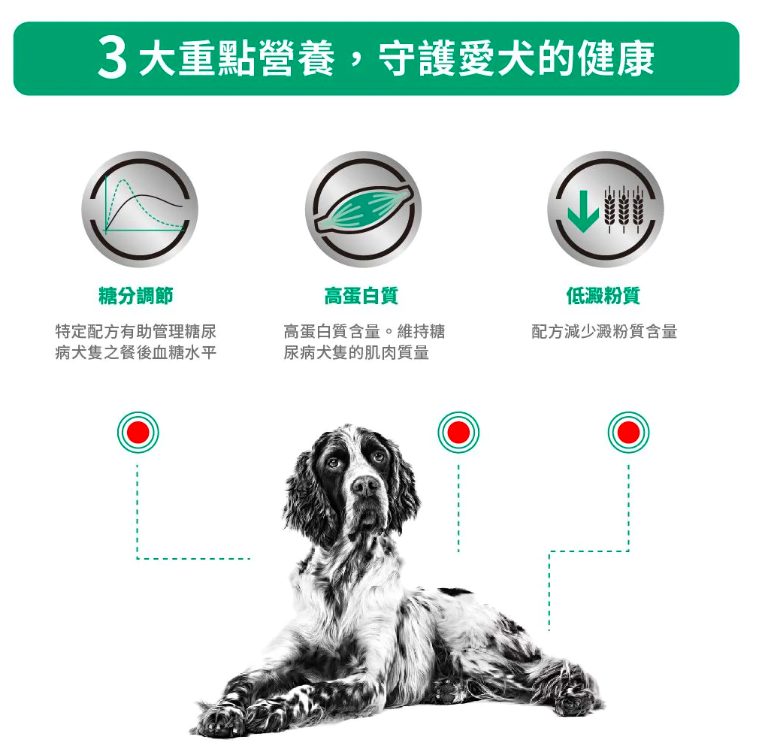 3 大重點營養，守護愛犬的健康

糖分調節

特定配方有助管理糖尿病犬隻之餐後血糖水平

高蛋白質

高蛋白質含量。維持糖尿病犬隻的肌肉質量

低澱粉質

配方減少澱粉質含量