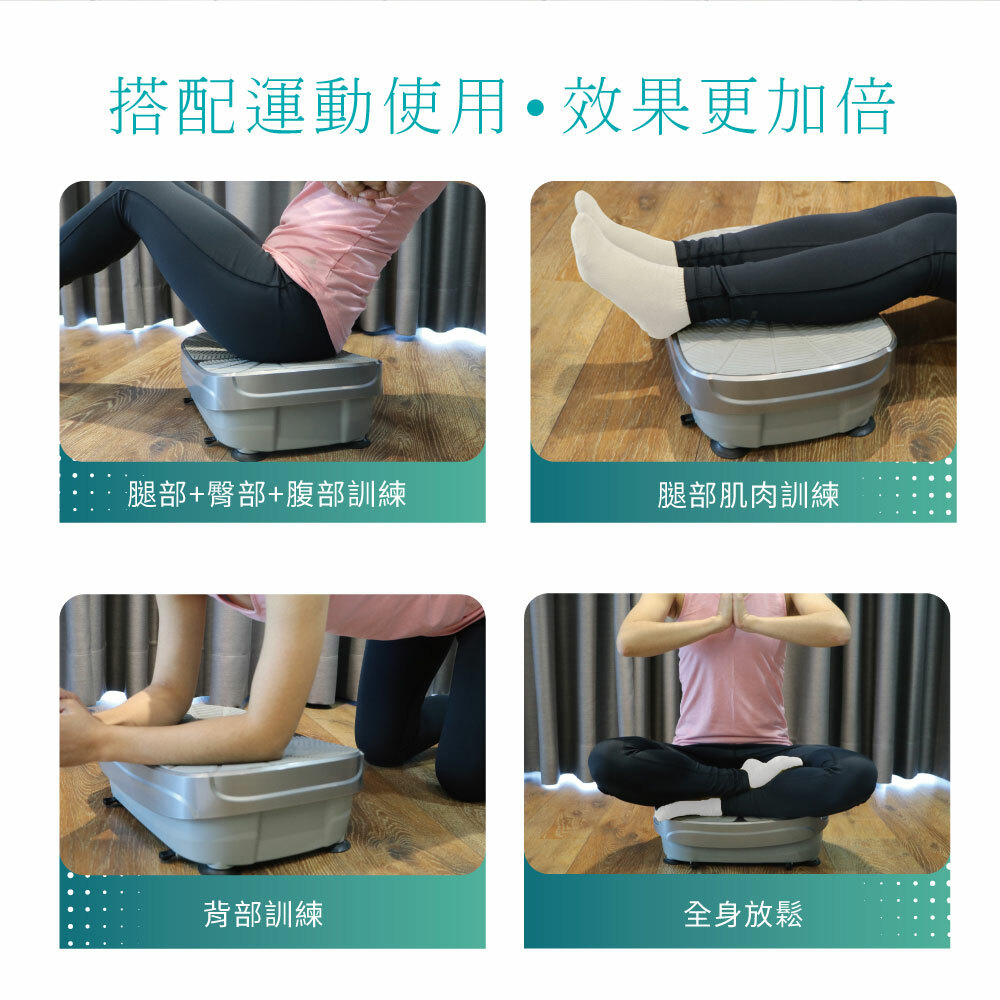 搭配運動使用 • 效果更加倍

腿部+臀部+腹部訓練

腿部肌肉訓練

背部訓練

全身放鬆