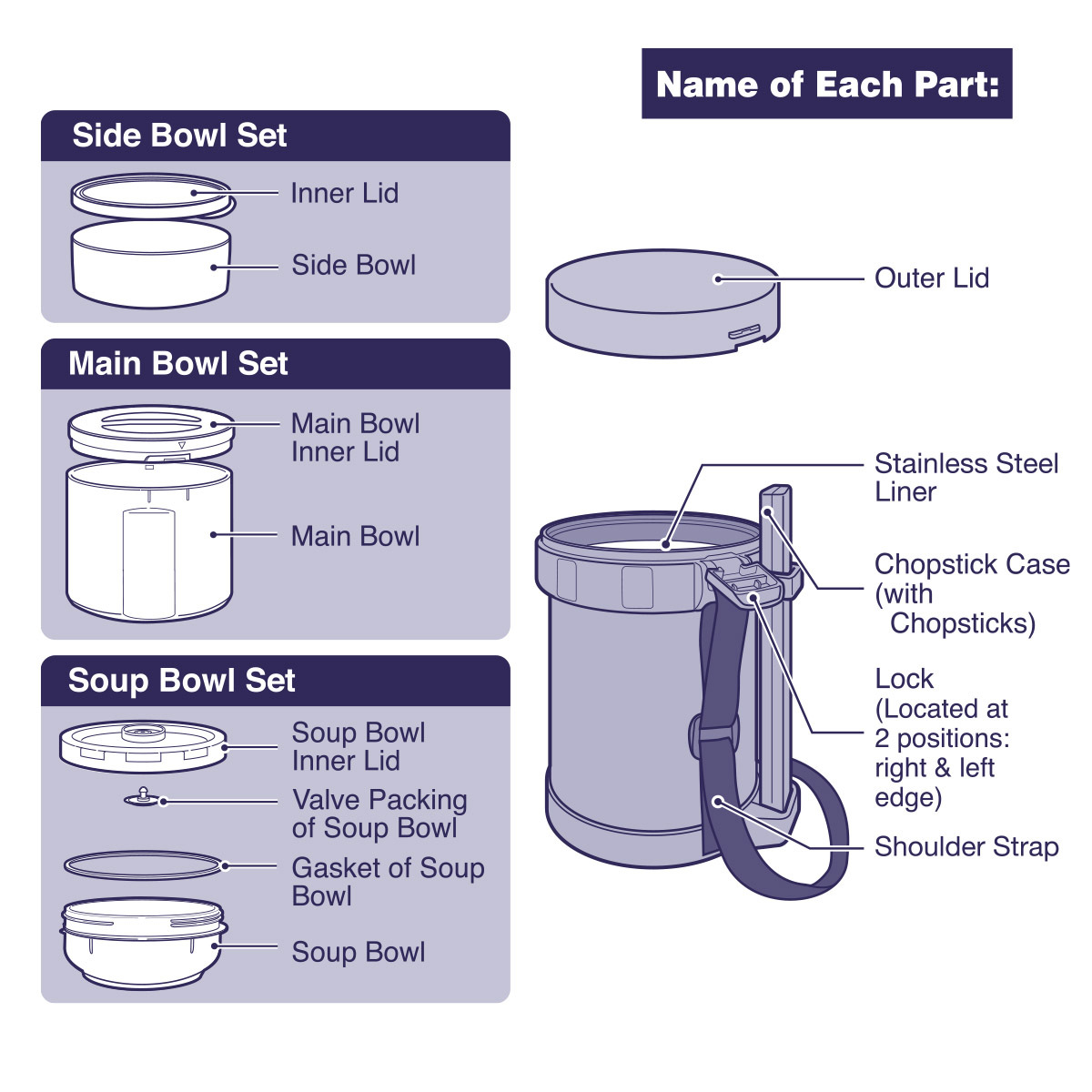 Name of Each Part:

Side Bowl Set

Inner Lid

Side Bowl

Main Bowl Set

Main Bowl Inner Lid

Main Bowl

Soup Bowl Set

Soup Bowl Inner Lid

Valve Packing of Soup Bowl

Gasket of Soup Bowl

Soup Bowl

Outer Lid

Stainless Steel Liner

Chopstick Case (with Chopsticks)

Lock (Located at 2 positions: right & left edge)

Shoulder Strap