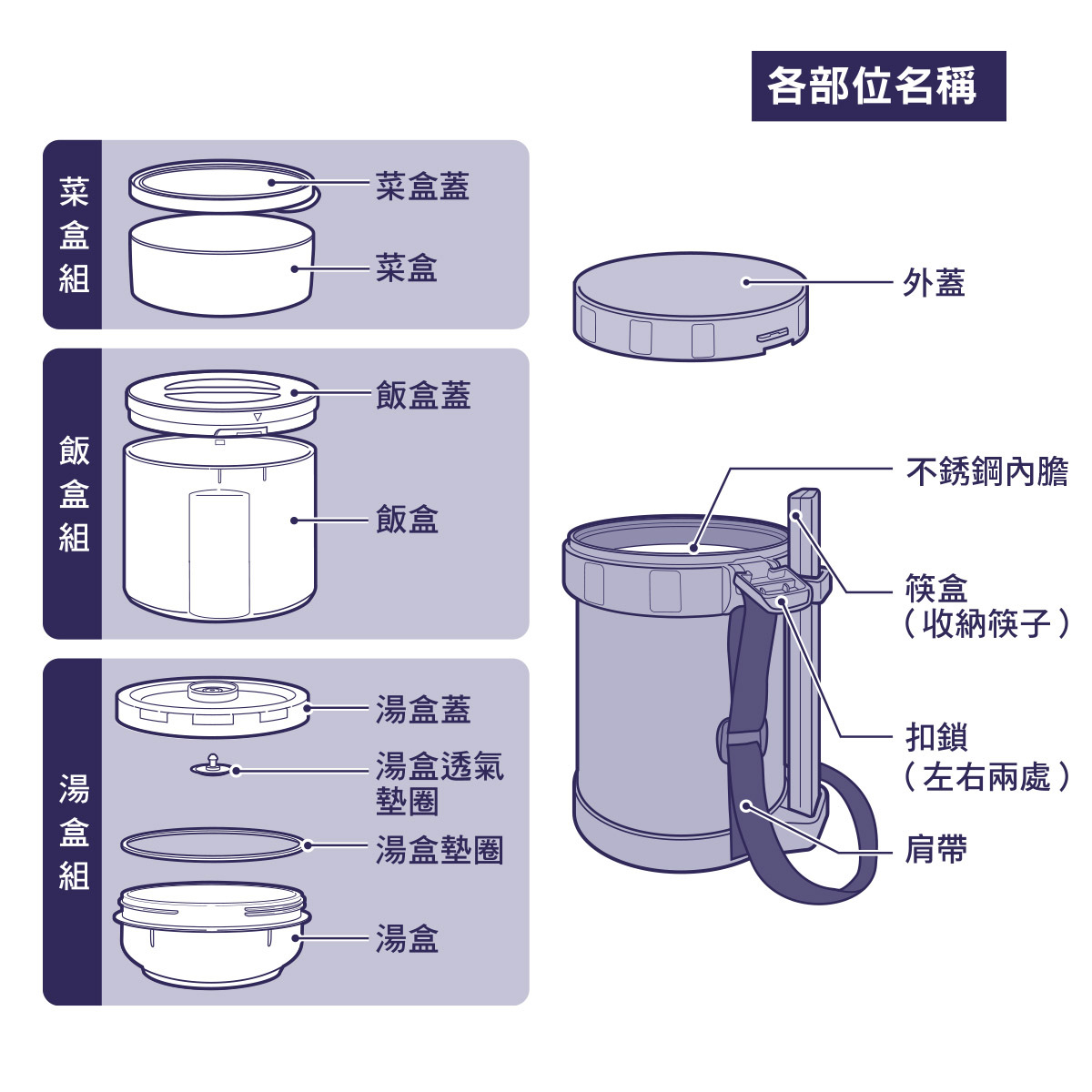 各部位名稱

菜盒組

菜盒蓋

菜盒

飯盒組

飯盒蓋

飯盒

湯盒組

湯盒蓋

湯盒透氣墊圈

湯盒墊圈

湯盒

外蓋

不銹鋼內膽

筷盒
（收納筷子）

扣鎖
（左右兩處）

肩帶