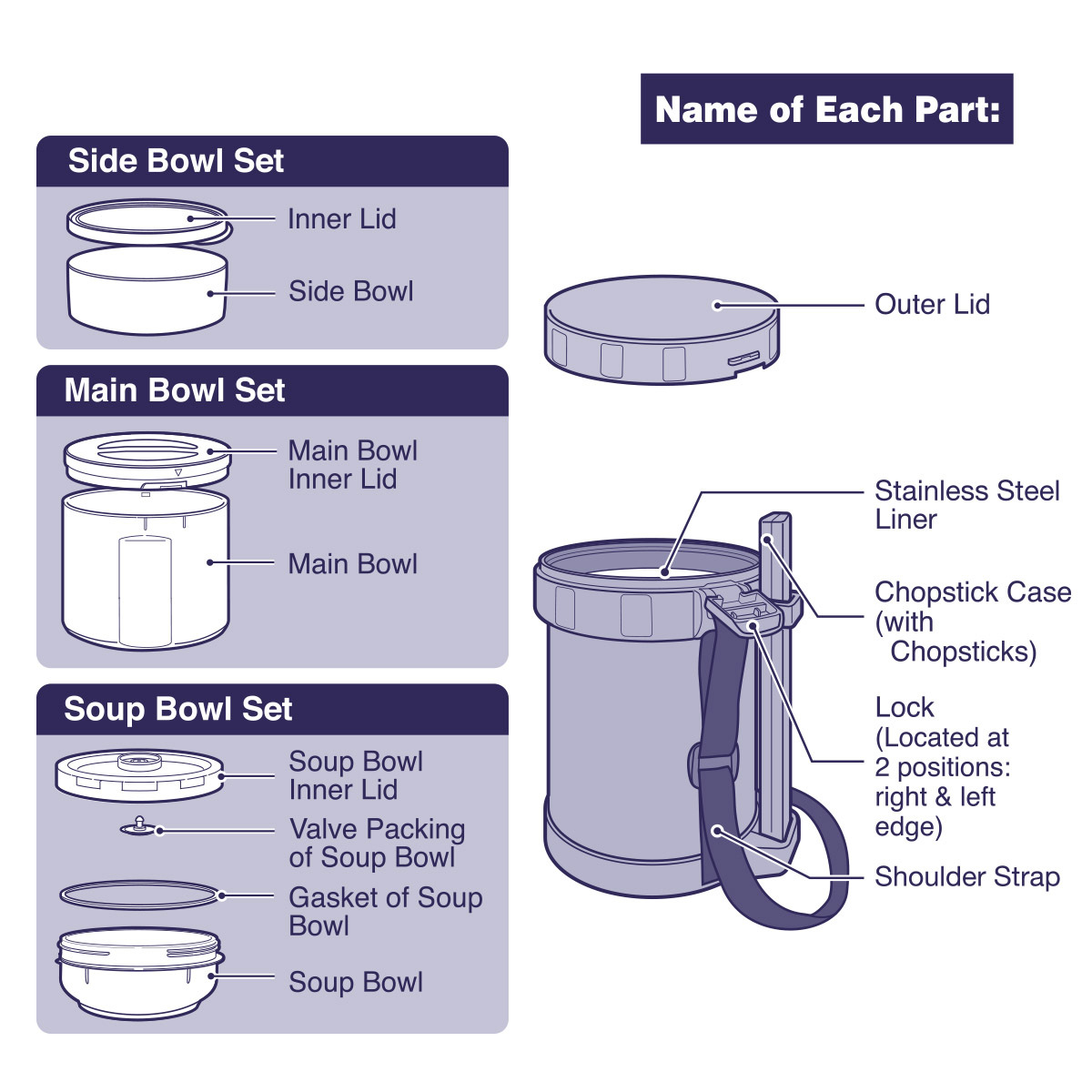 Name of Each Part:

Side Bowl Set

Inner Lid

Side Bowl

Main Bowl Set

Main Bowl Inner Lid

Main Bowl

Soup Bowl Set

Soup Bowl Inner Lid

Valve Packing of Soup Bowl

Gasket of Soup Bowl

Soup Bowl

Outer Lid

Stainless Steel Liner

Chopstick Case (with Chopsticks)

Lock (Located at 2 positions: right & left edge)

Shoulder Strap