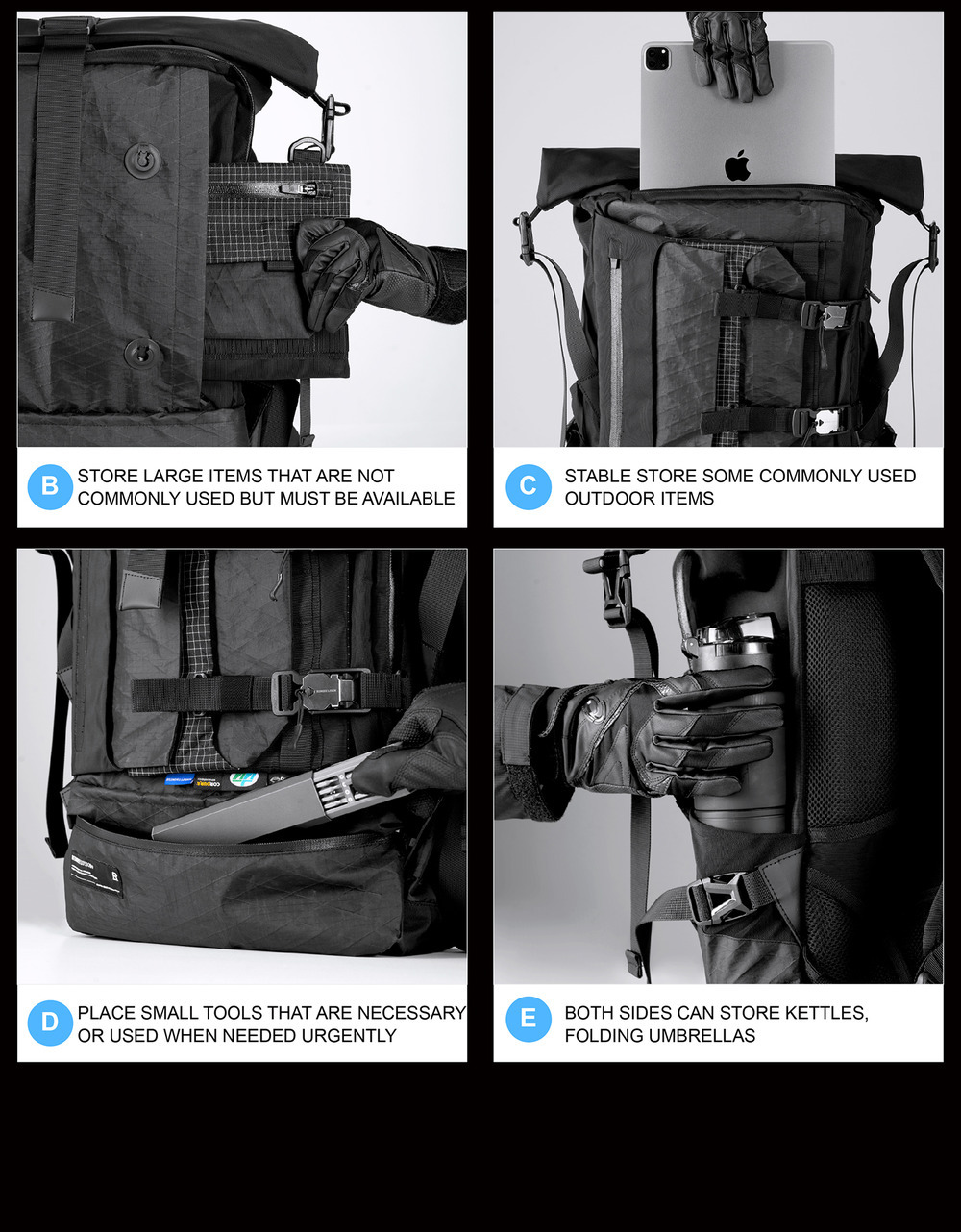 B STORE LARGE ITEMS THAT ARE NOT COMMONLY USED BUT MUST BE AVAILABLE

C STABLE STORE SOME COMMONLY USED OUTDOOR ITEMS

D PLACE SMALL TOOLS THAT ARE NECESSARY OR USED WHEN NEEDED URGENTLY

E BOTH SIDES CAN STORE KETTLES, FOLDING UMBRELLAS