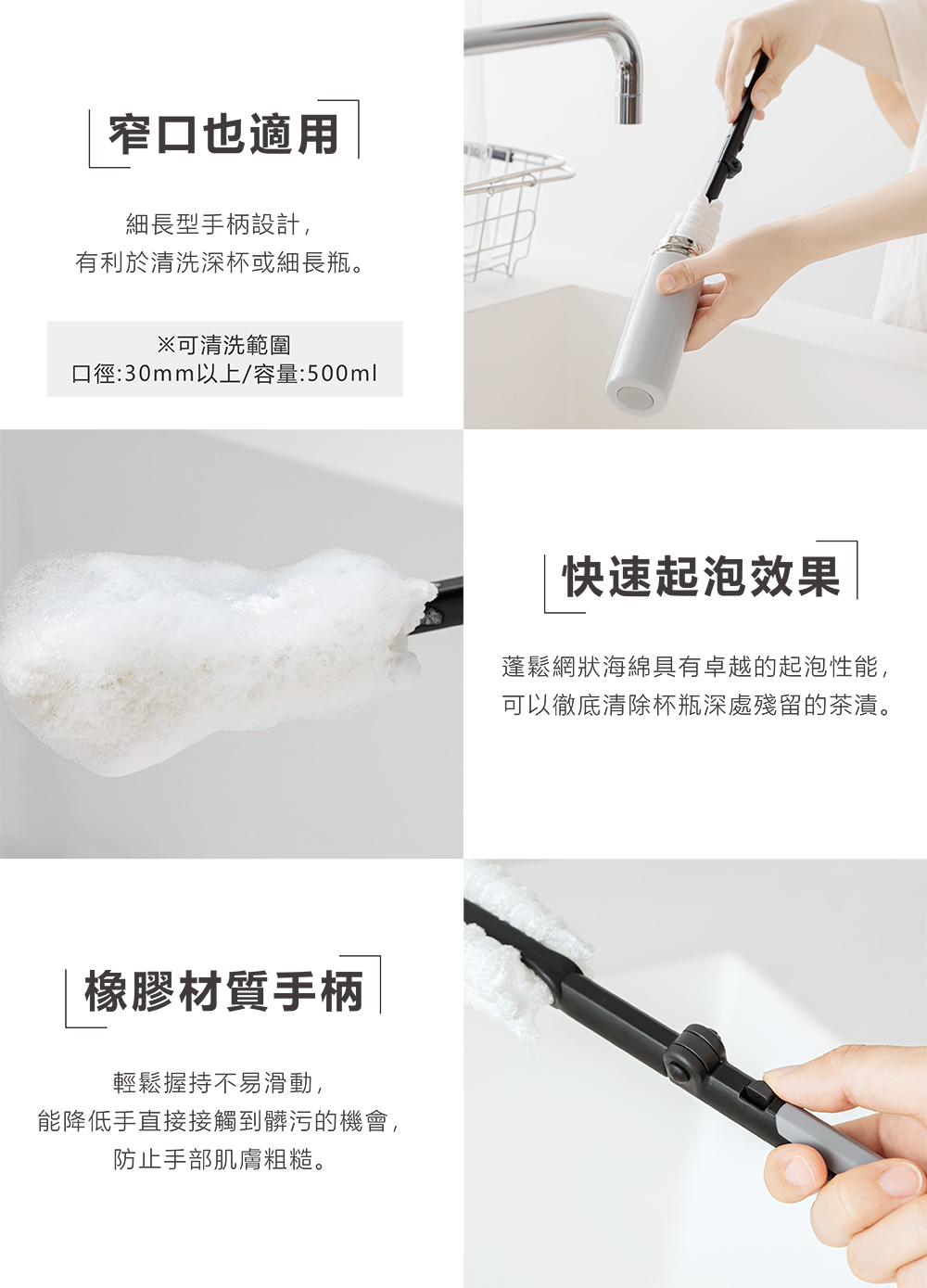 窄口也適用

細長型手柄設計,
有利於清洗深杯或細長瓶。

※可清洗範圍
口徑:30mm以上/容量:500ml

快速起泡效果

蓬鬆網狀海綿具有卓越的起泡性能,
可以徹底清除杯瓶深處殘留的茶漬。

橡膠材質手柄

輕鬆握持不易滑動,
能降低手直接接觸到髒污的機會,
防止手部肌膚粗糙。