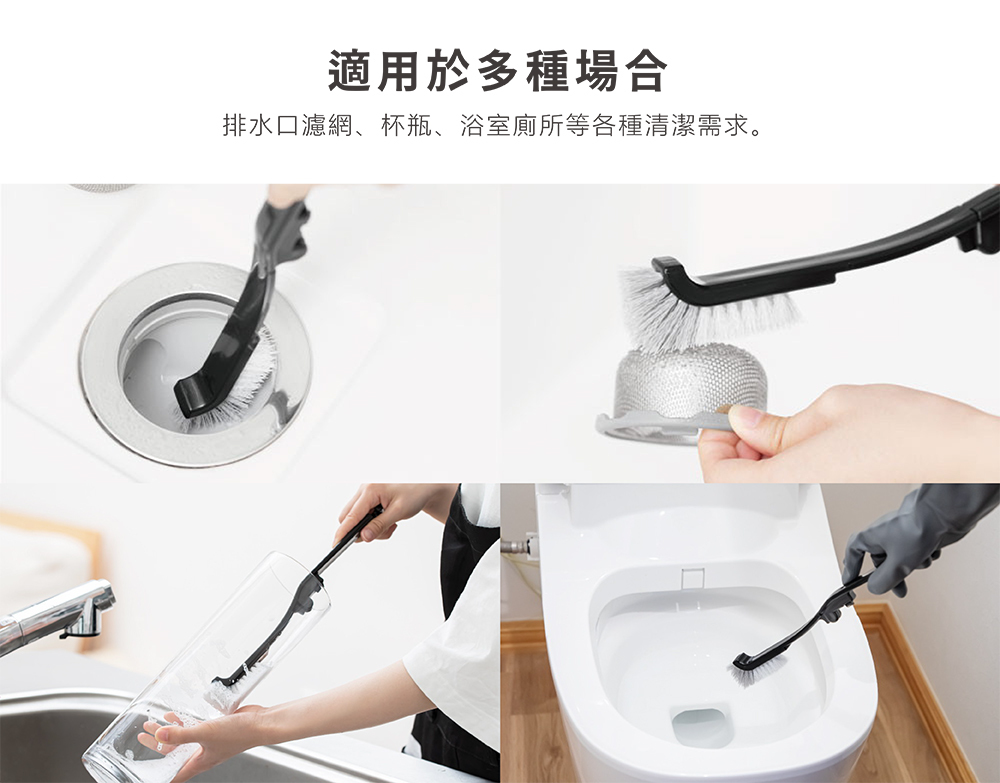 適用於多種場合

排水口濾網、杯瓶、浴室廁所等各種清潔需求。