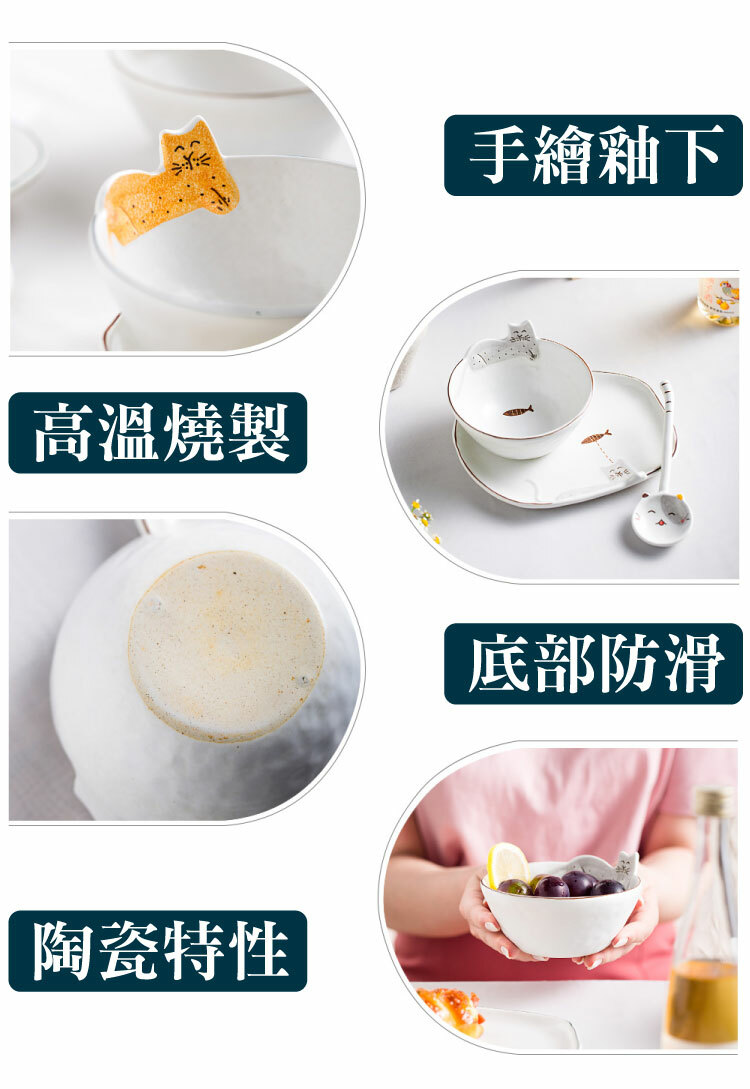 手繪釉下

高溫燒製

底部防滑

陶瓷特性