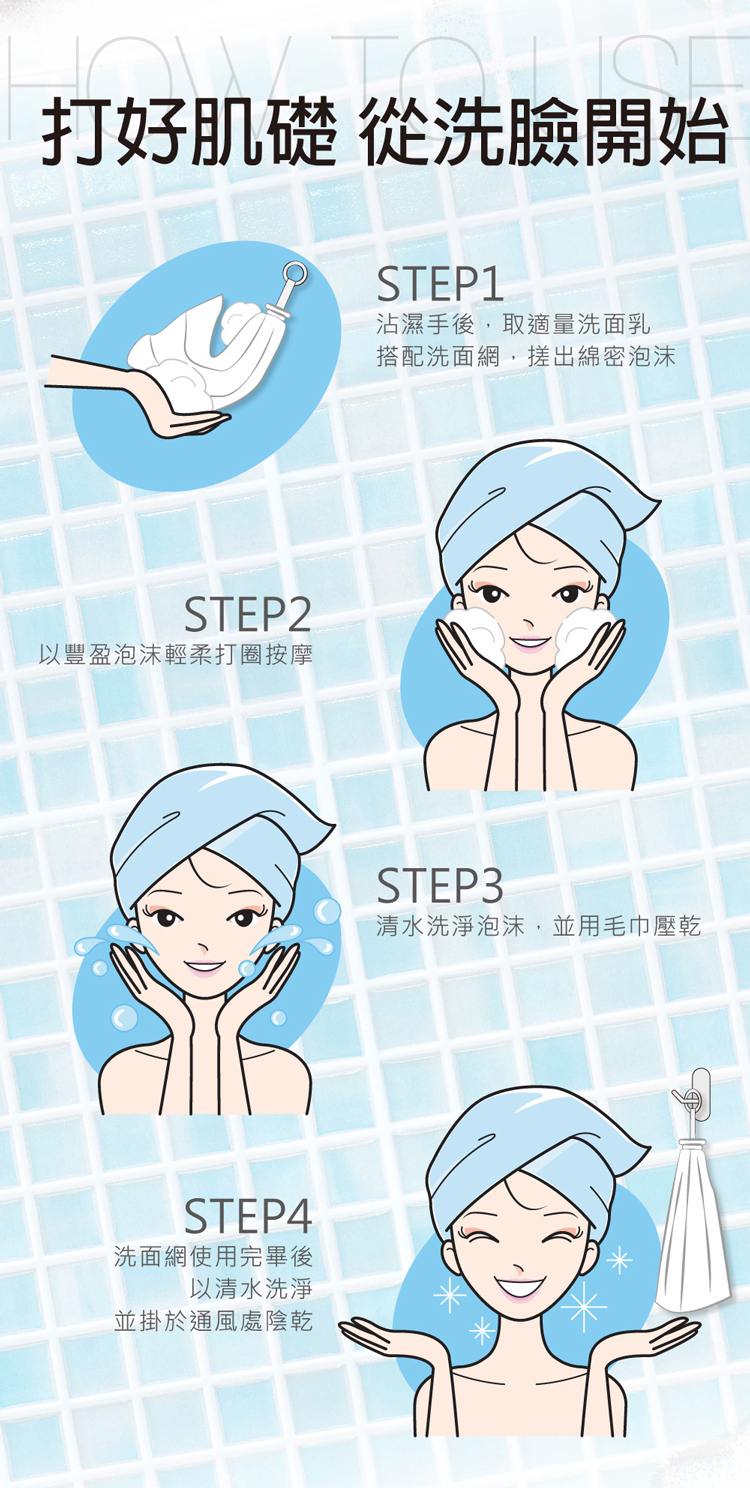 HOW TO USE

打好肌礎 從洗臉開始

STEP1
沾濕手後，取適量洗面乳
搭配洗面網，搓出綿密泡沫

STEP2
以豐盈泡沫輕柔打圈按摩

STEP3
清水洗淨泡沫，並用毛巾壓乾

STEP4
洗面網使用完畢後
以清水洗淨
並掛於通風處陰乾